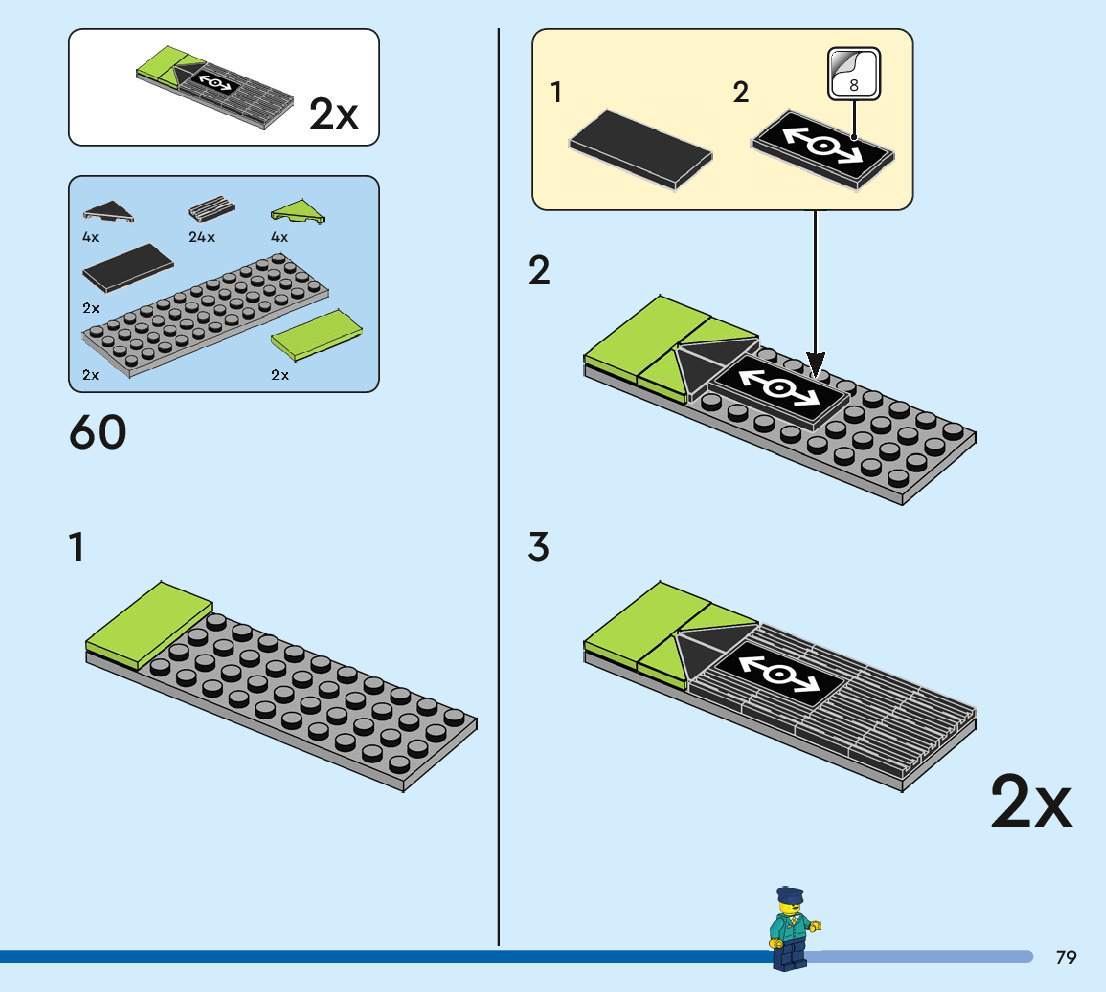 2x

4x
24x
4x
2x
2x
2x

60

1

1
2
8

2

3

2x

79