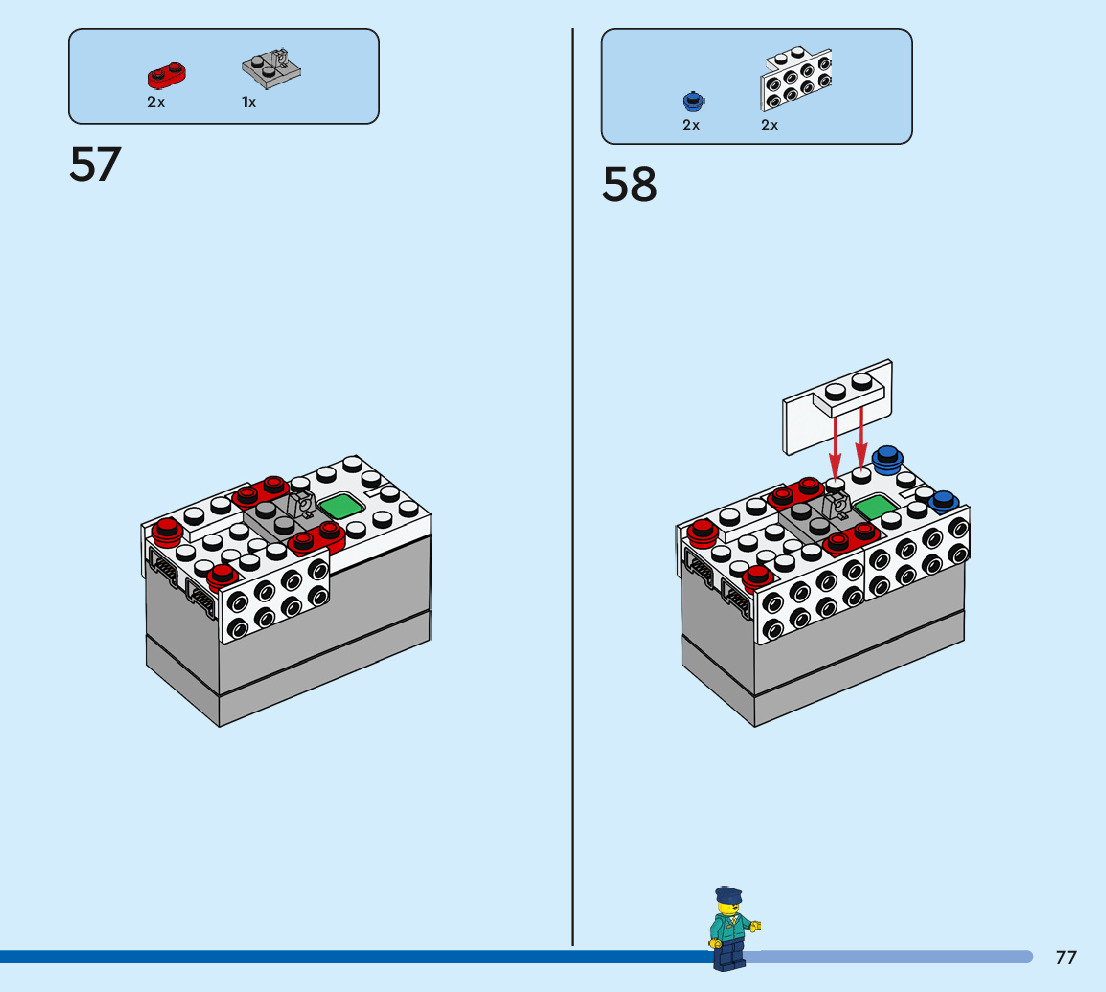 2x
1x

57

2x
2x

58

77