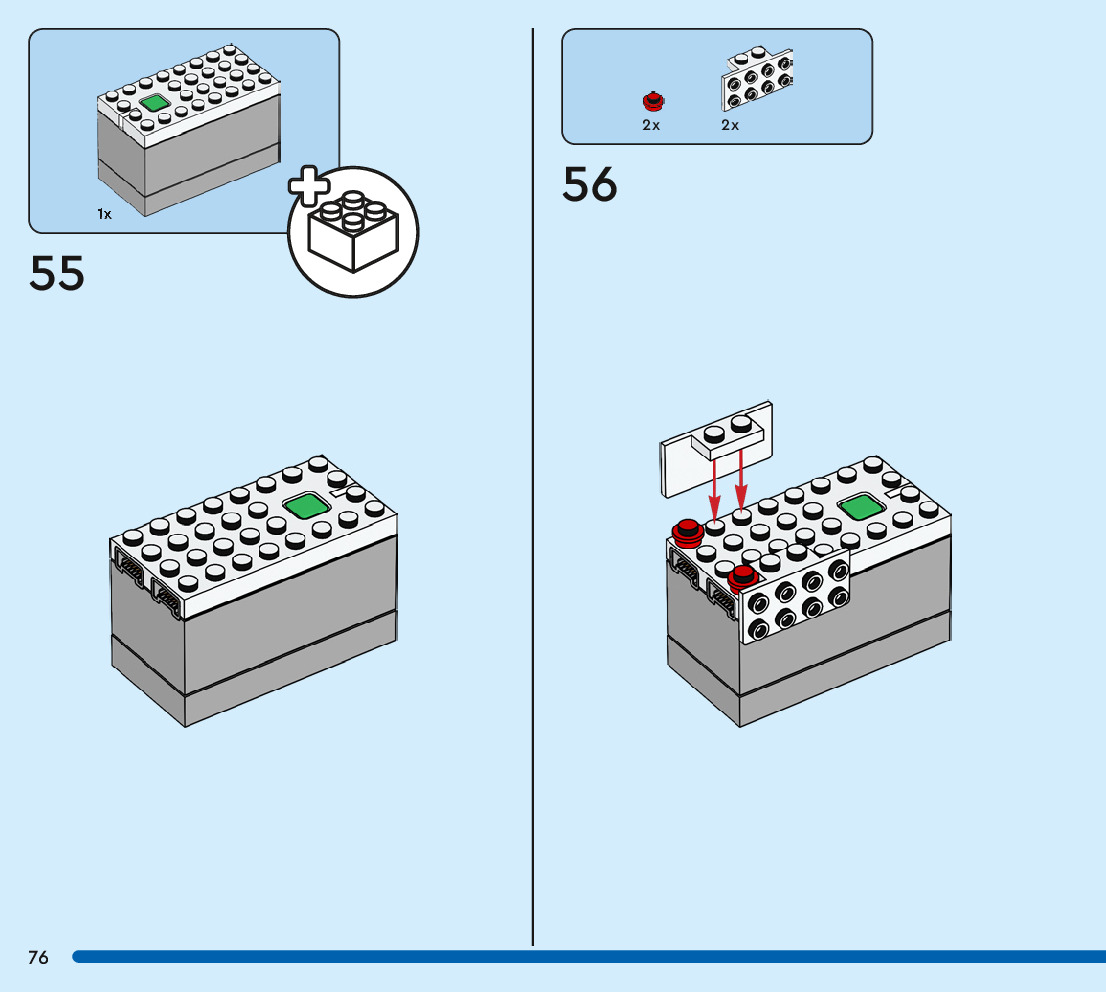 1x

55

2x

2x

56

76