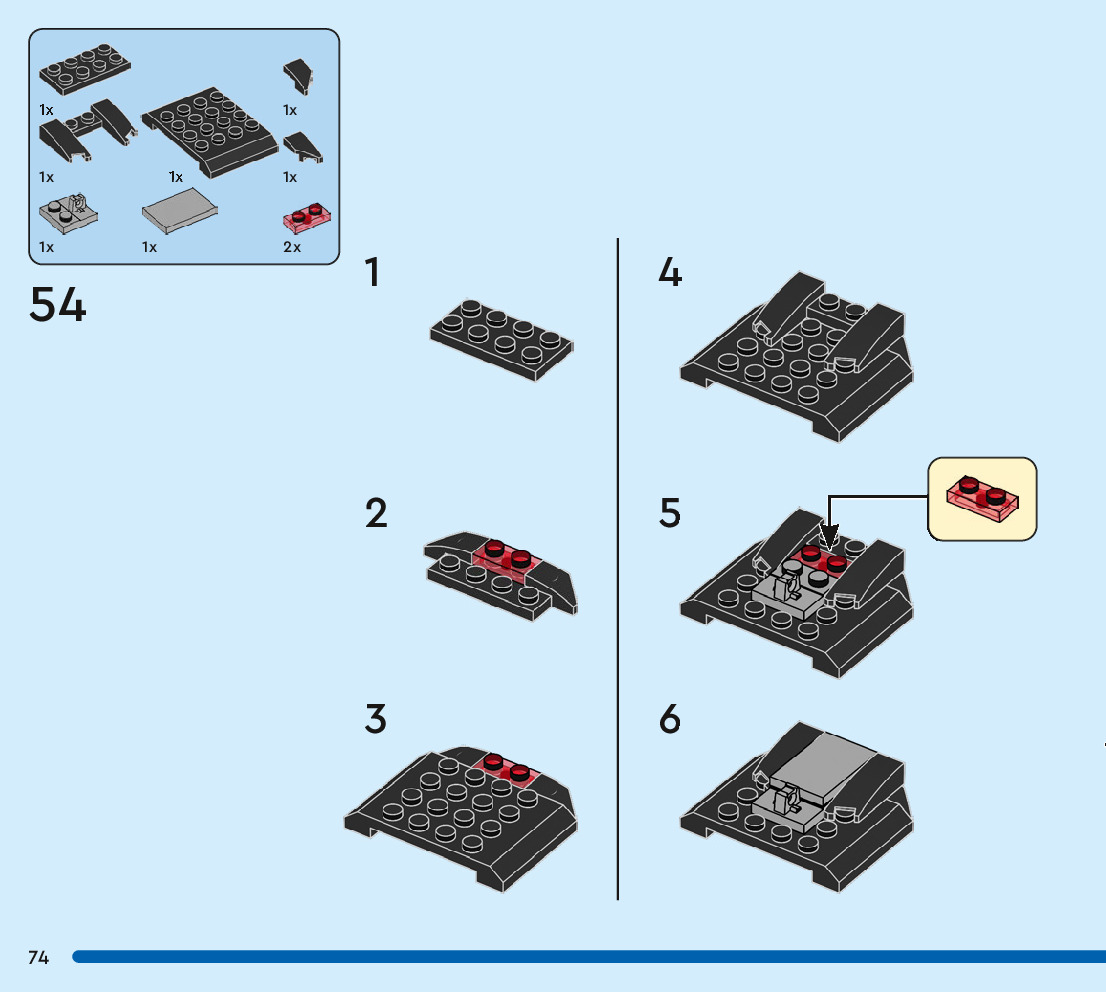 1x
1x
1x
1x
1x
1x
1x
2x

54

1

2

3

4

5

6

74