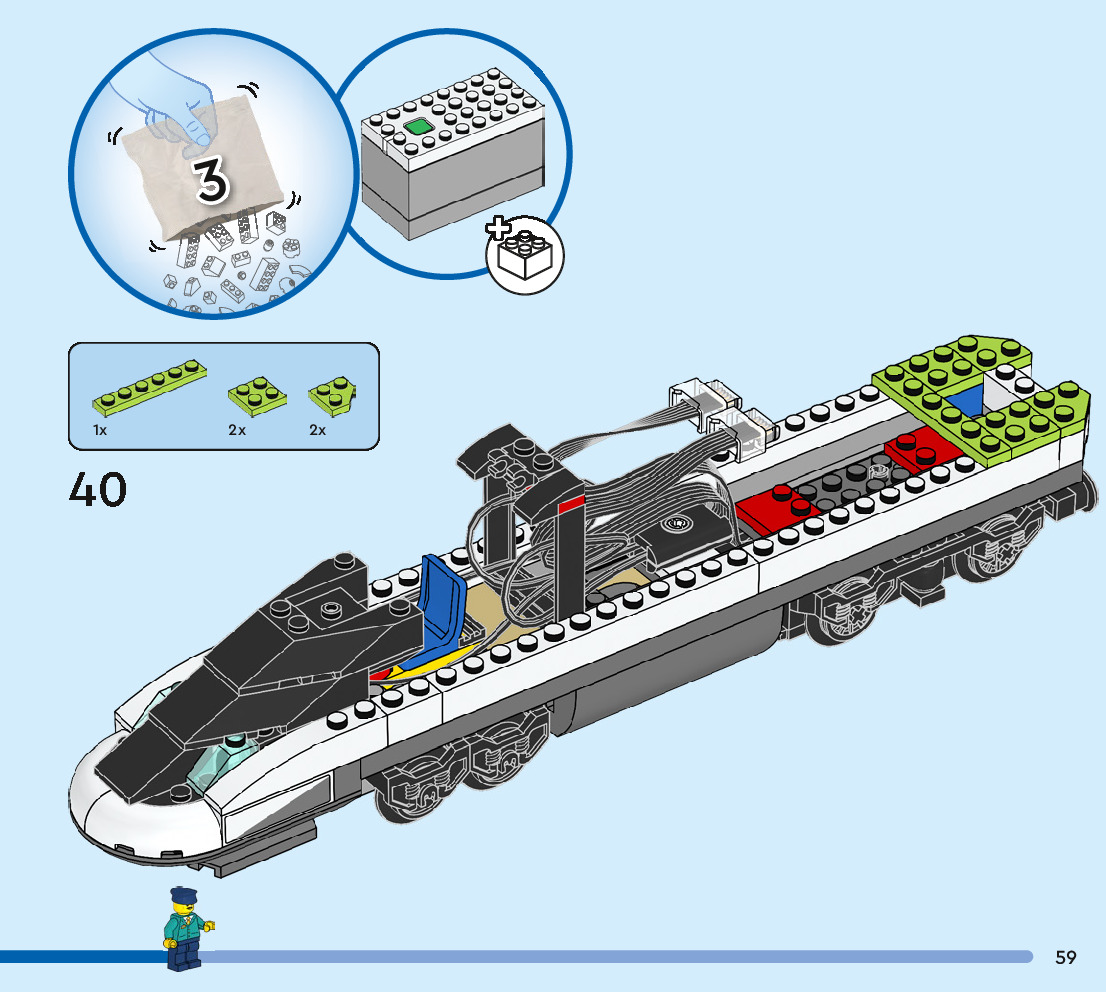 3

1x
2x
2x

40

59