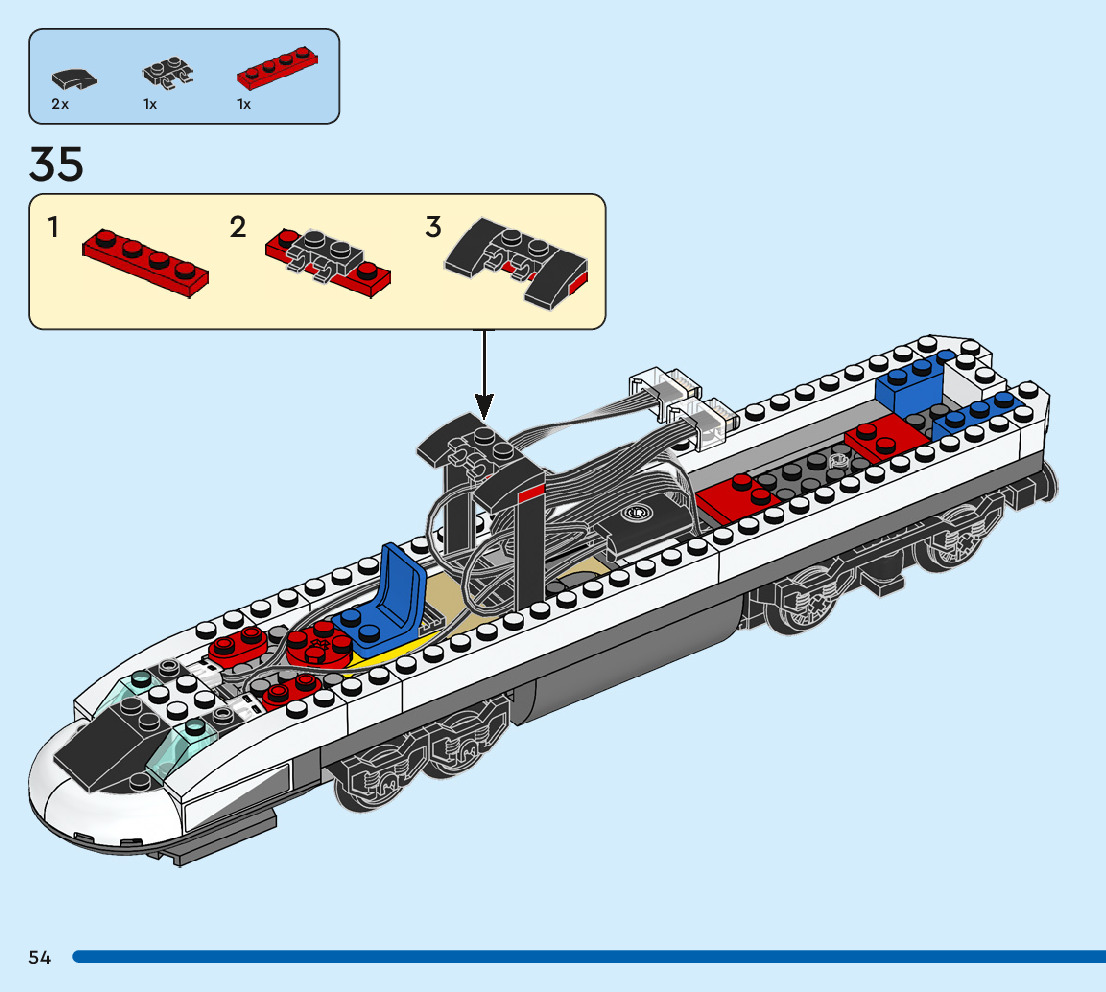 2x 1x 1x

35

1 2 3

54