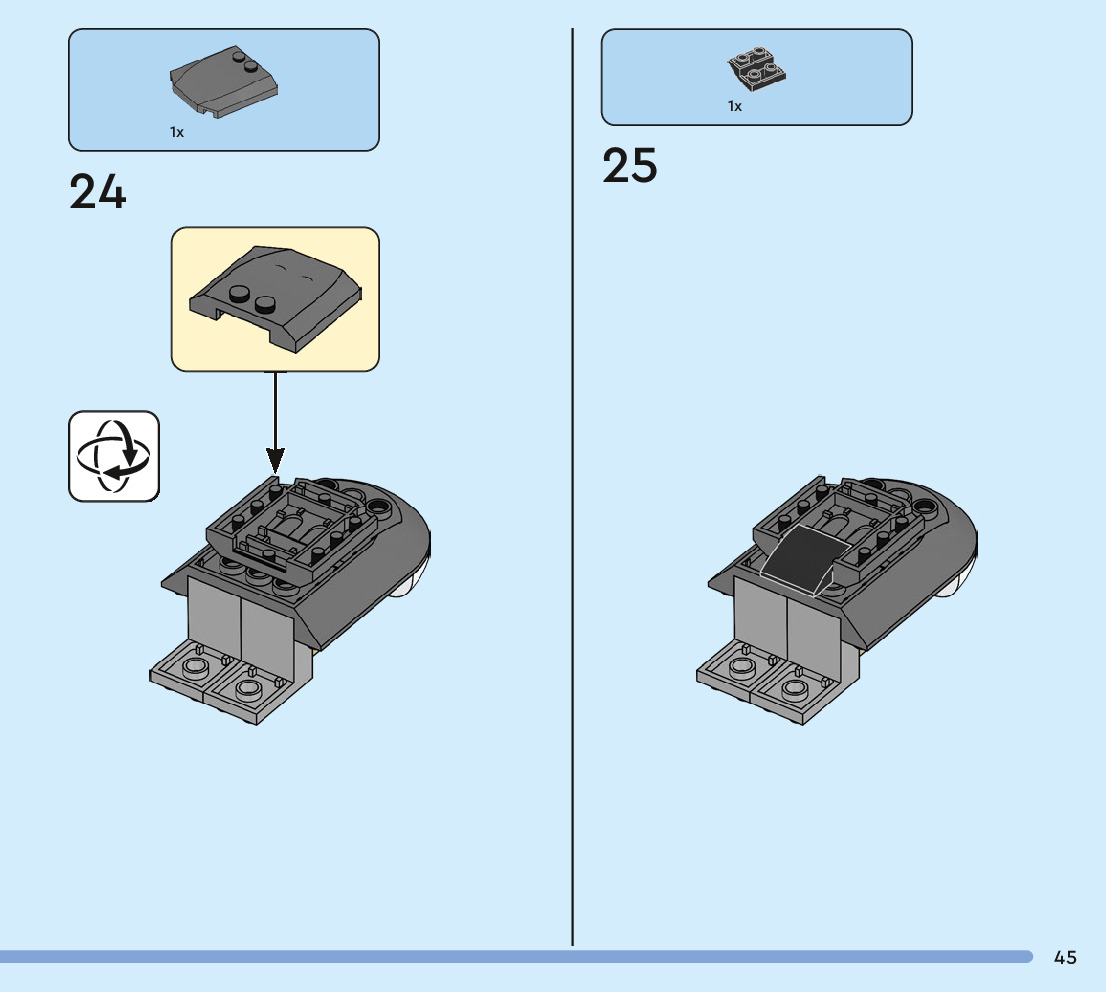 1x

24

1x

25

45