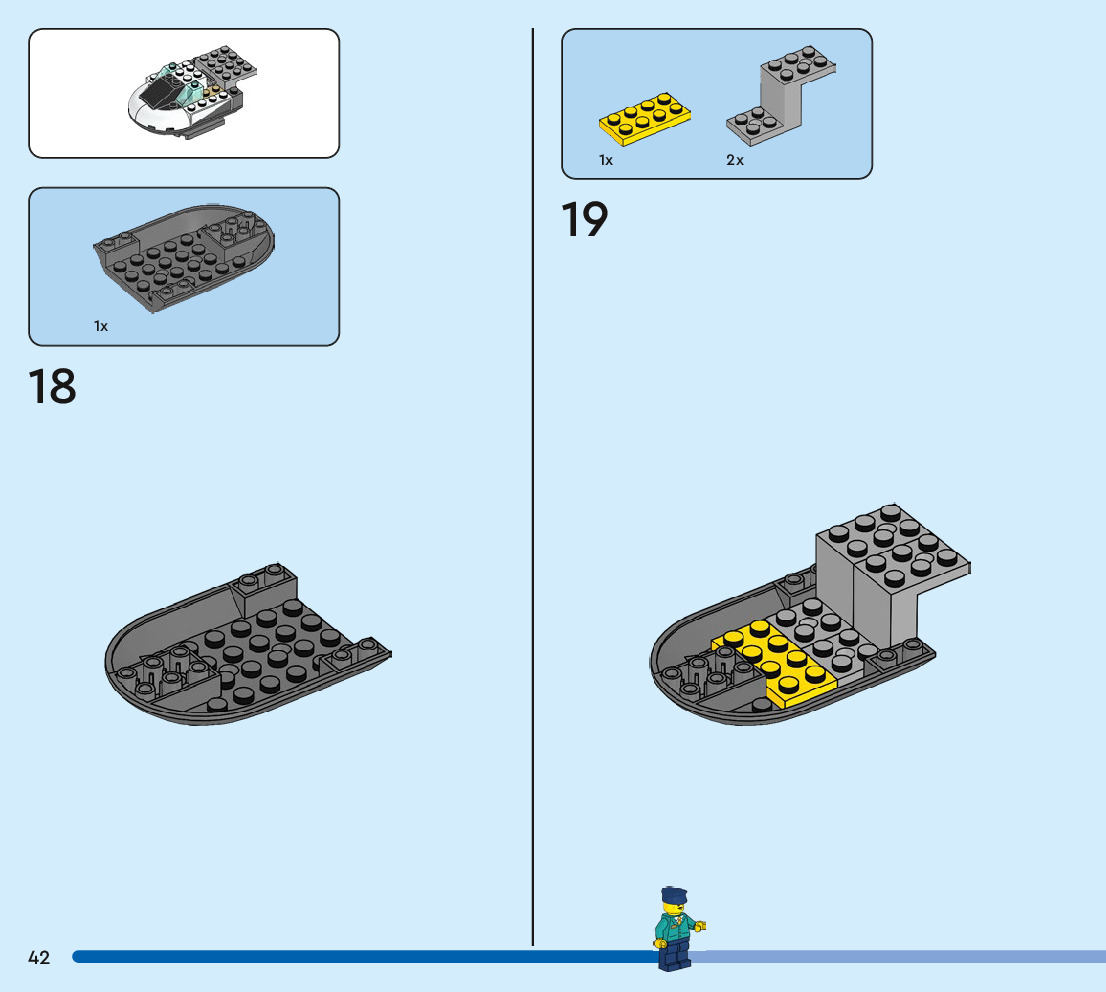 1x

18

1x

2x

19

42