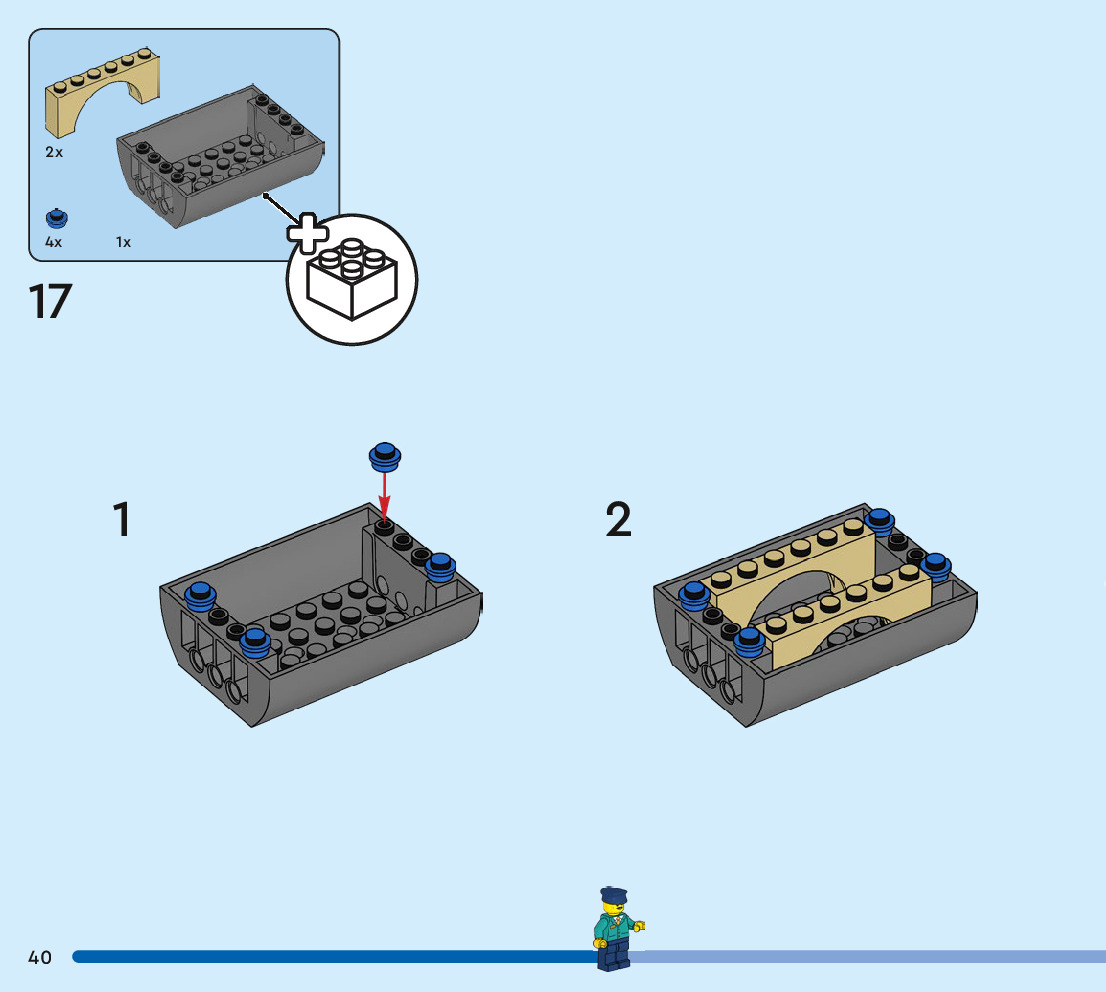 2x

4x

1x

17

1

2

40