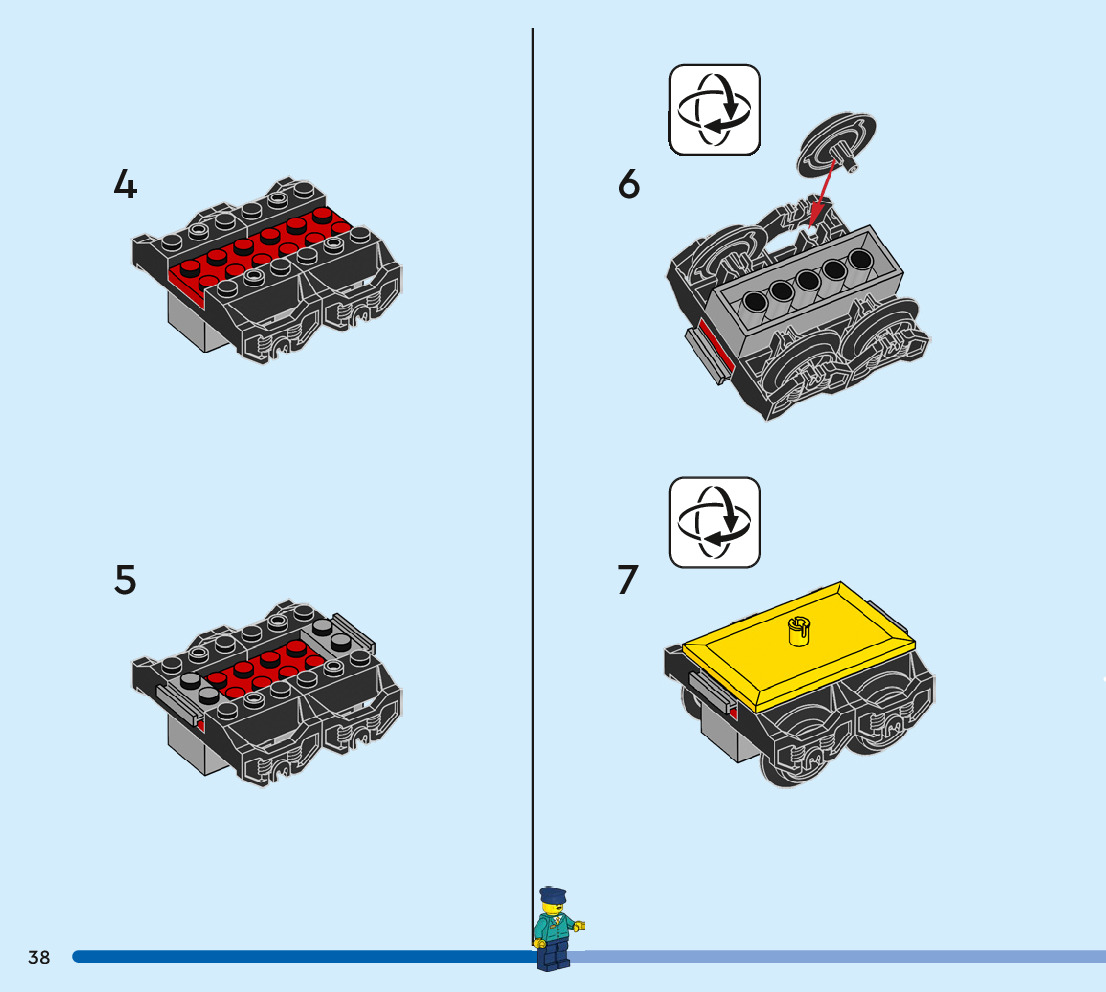 4

5

6

7

38