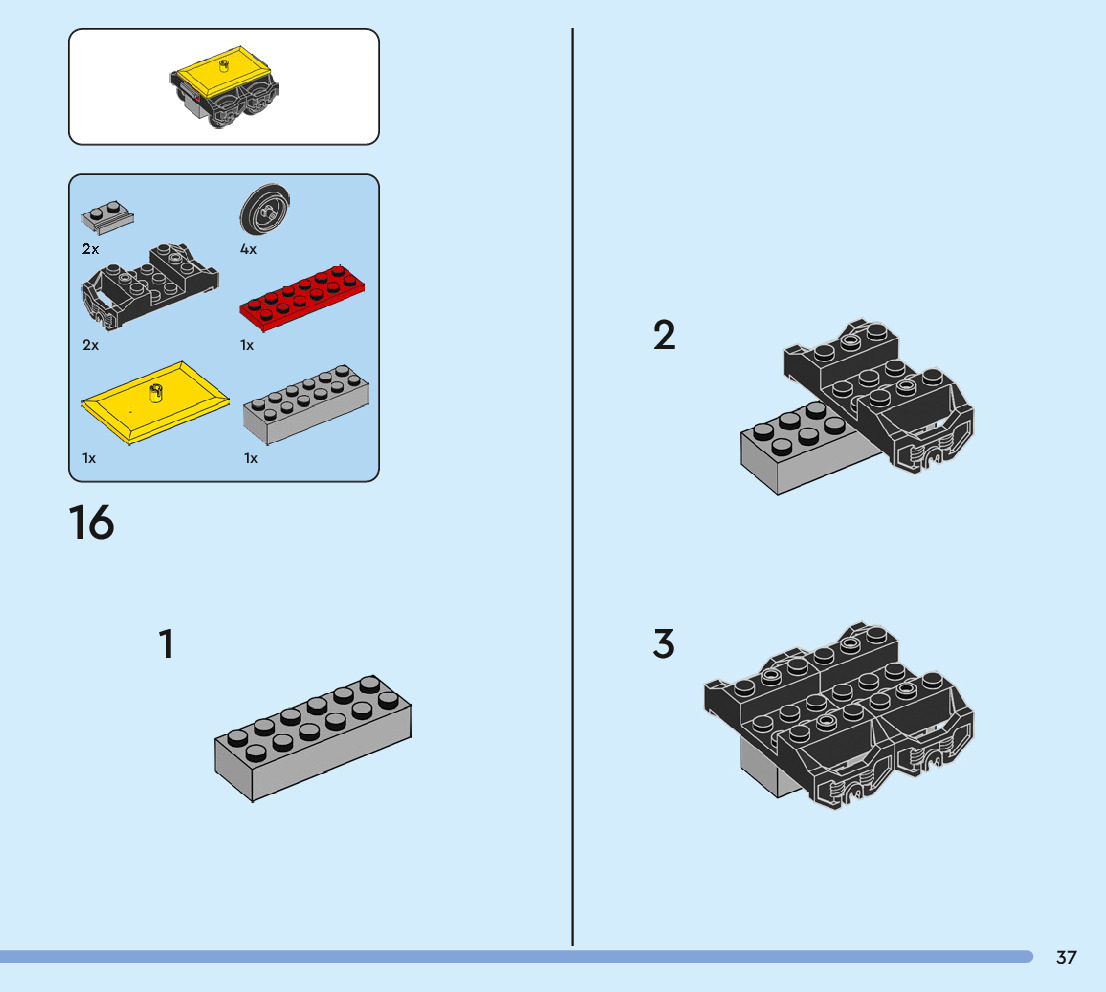 2x

4x

2x

1x

1x

1x

16

1

2

3

37