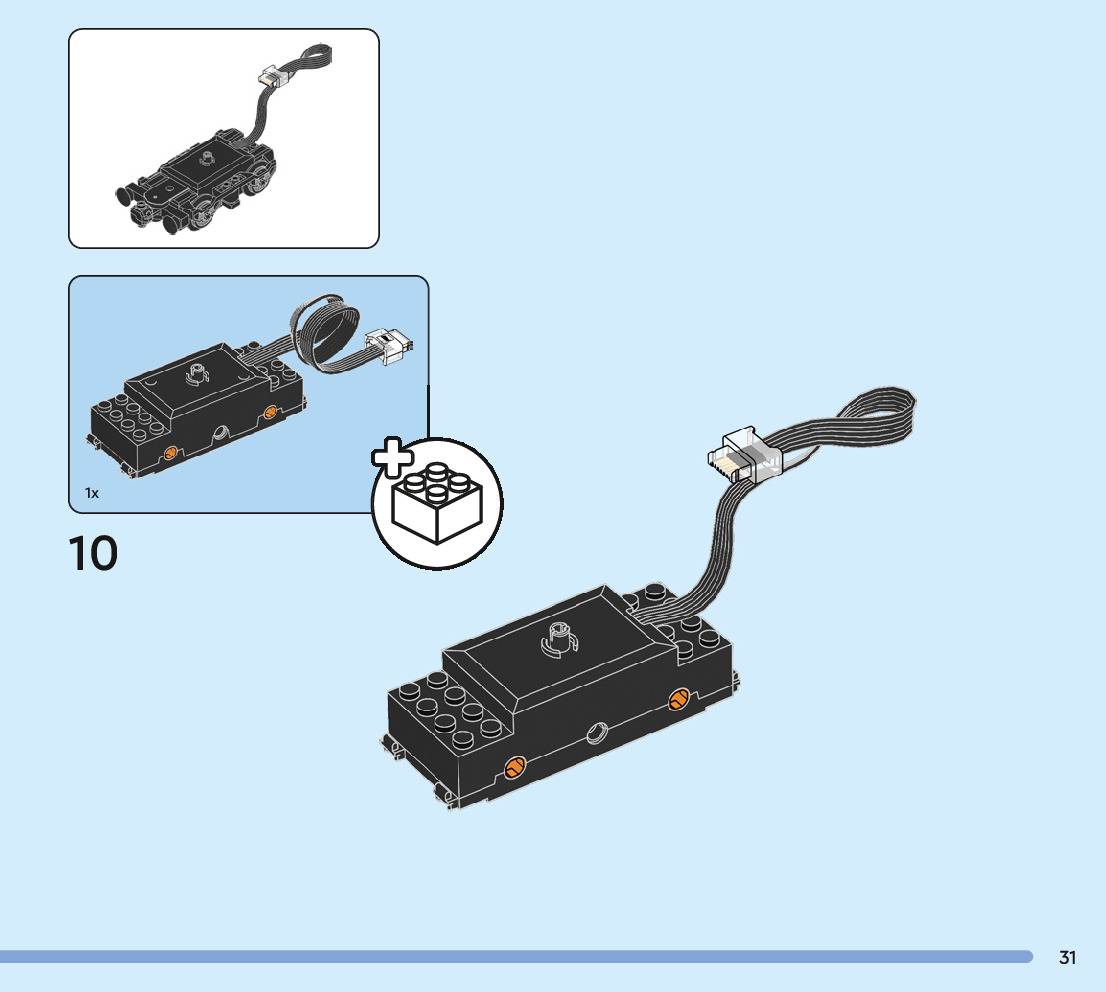 1x

10

31