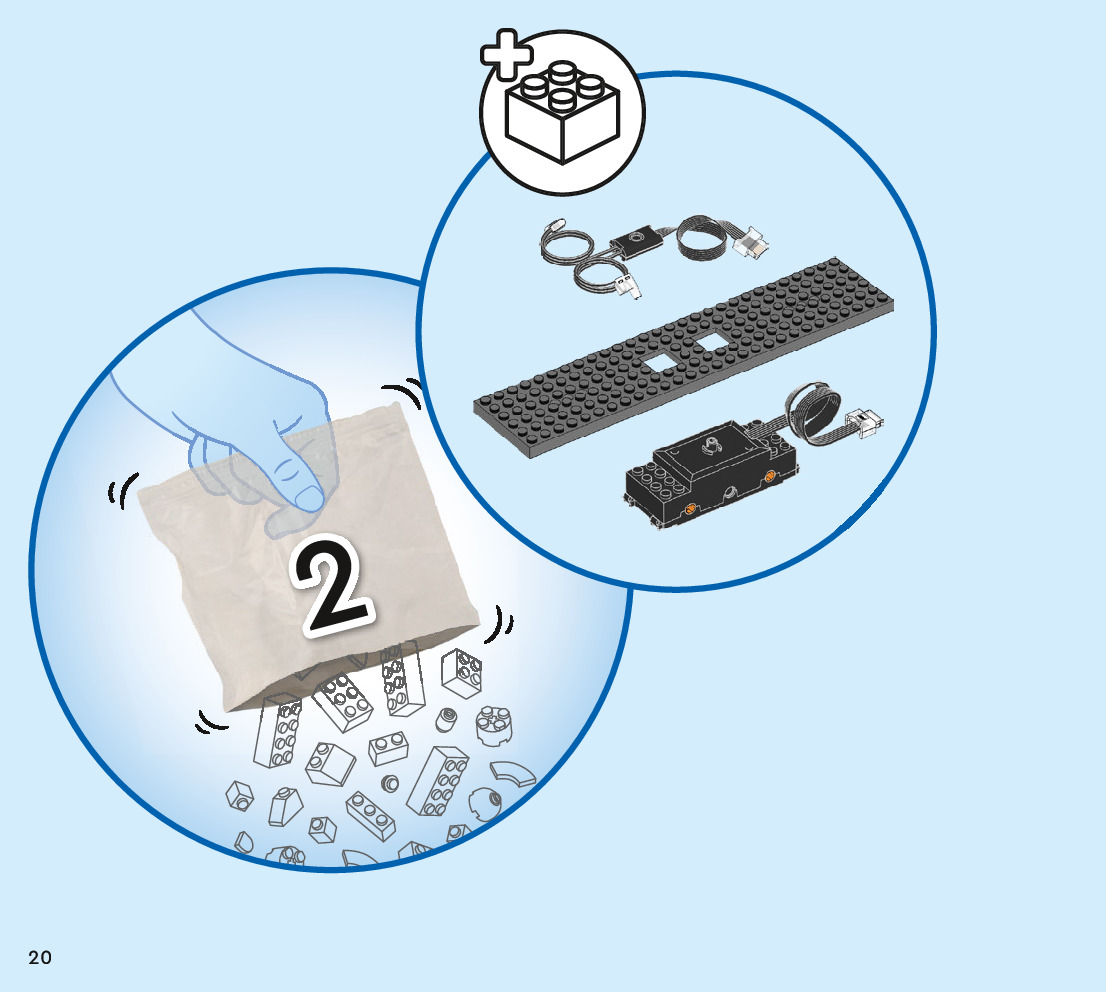 2

20