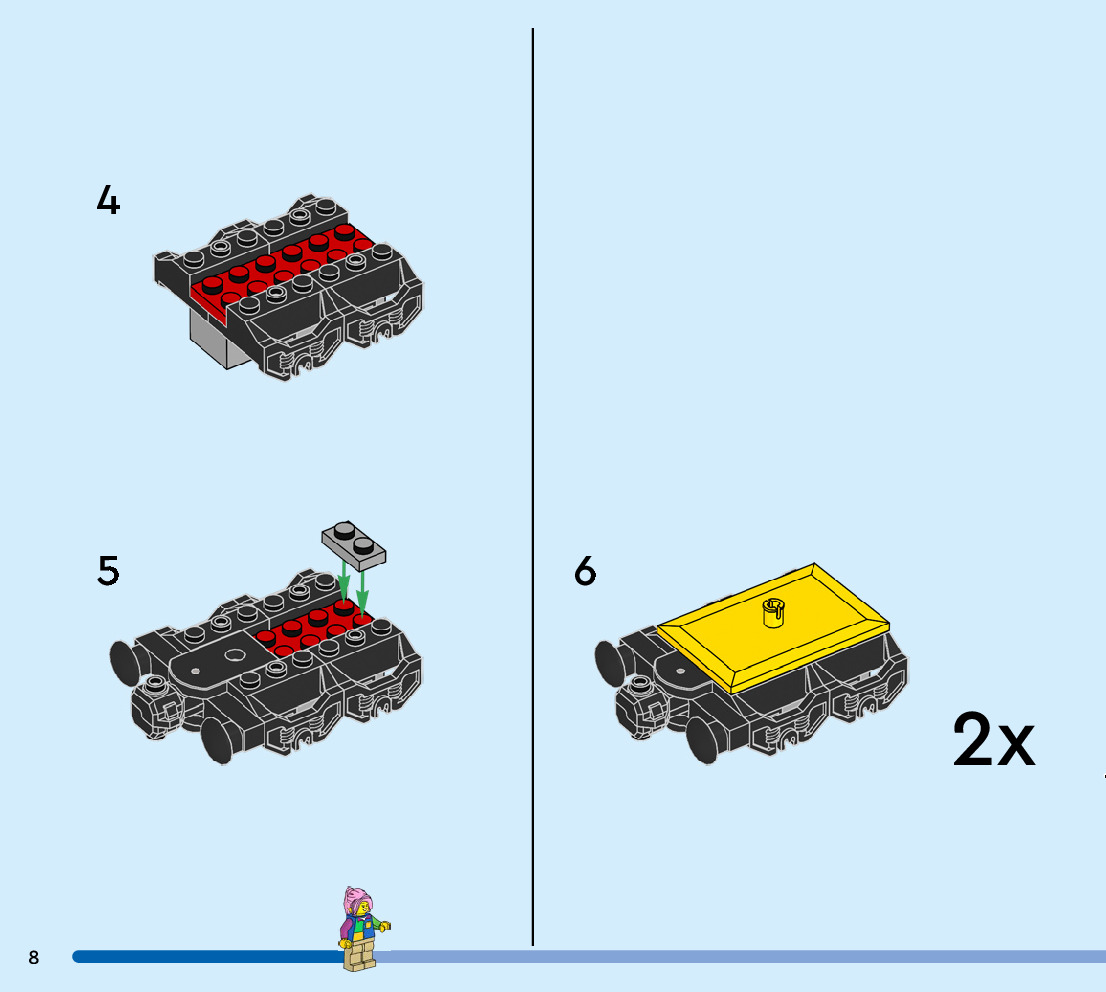 4

5

6

2x

8