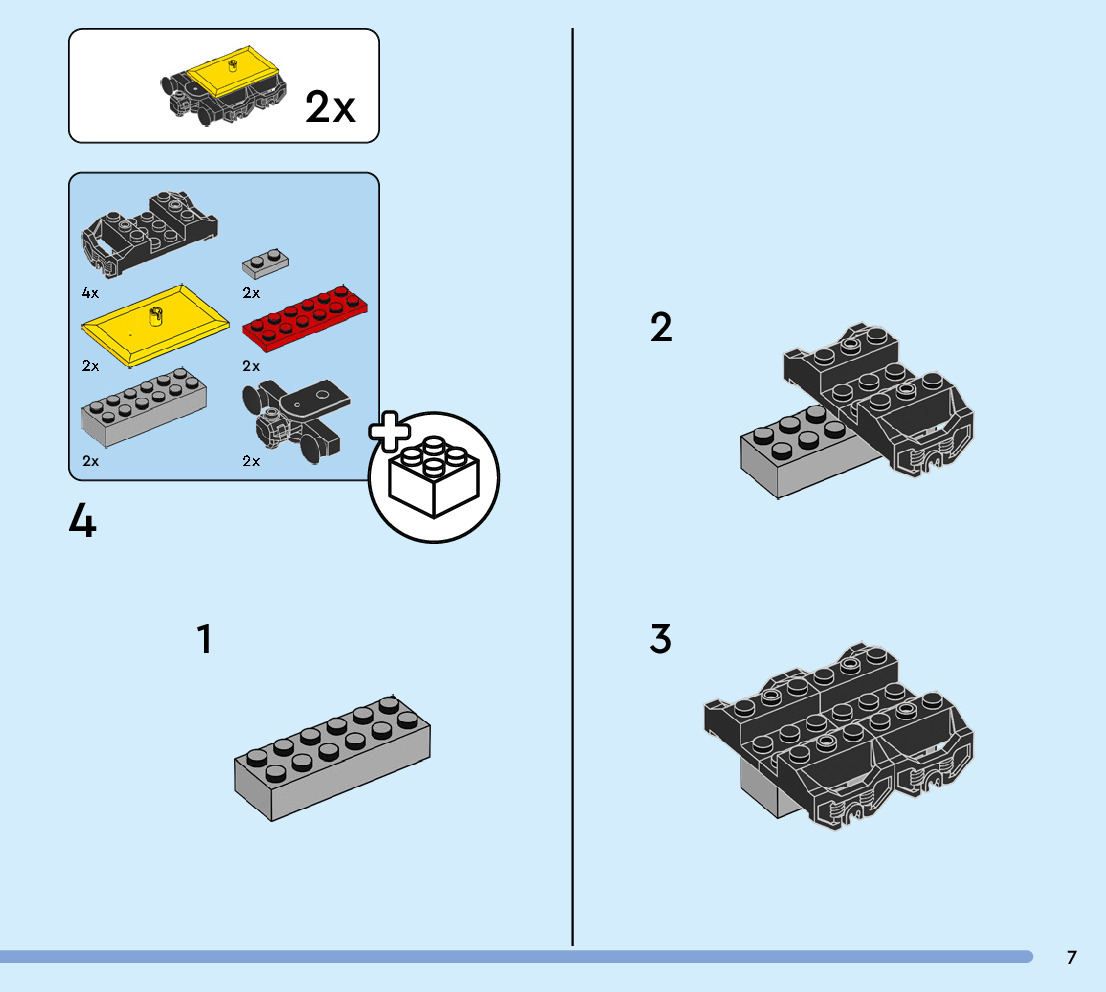 2x

4x
2x
2x
2x
2x
2x

4

1

2

3

7