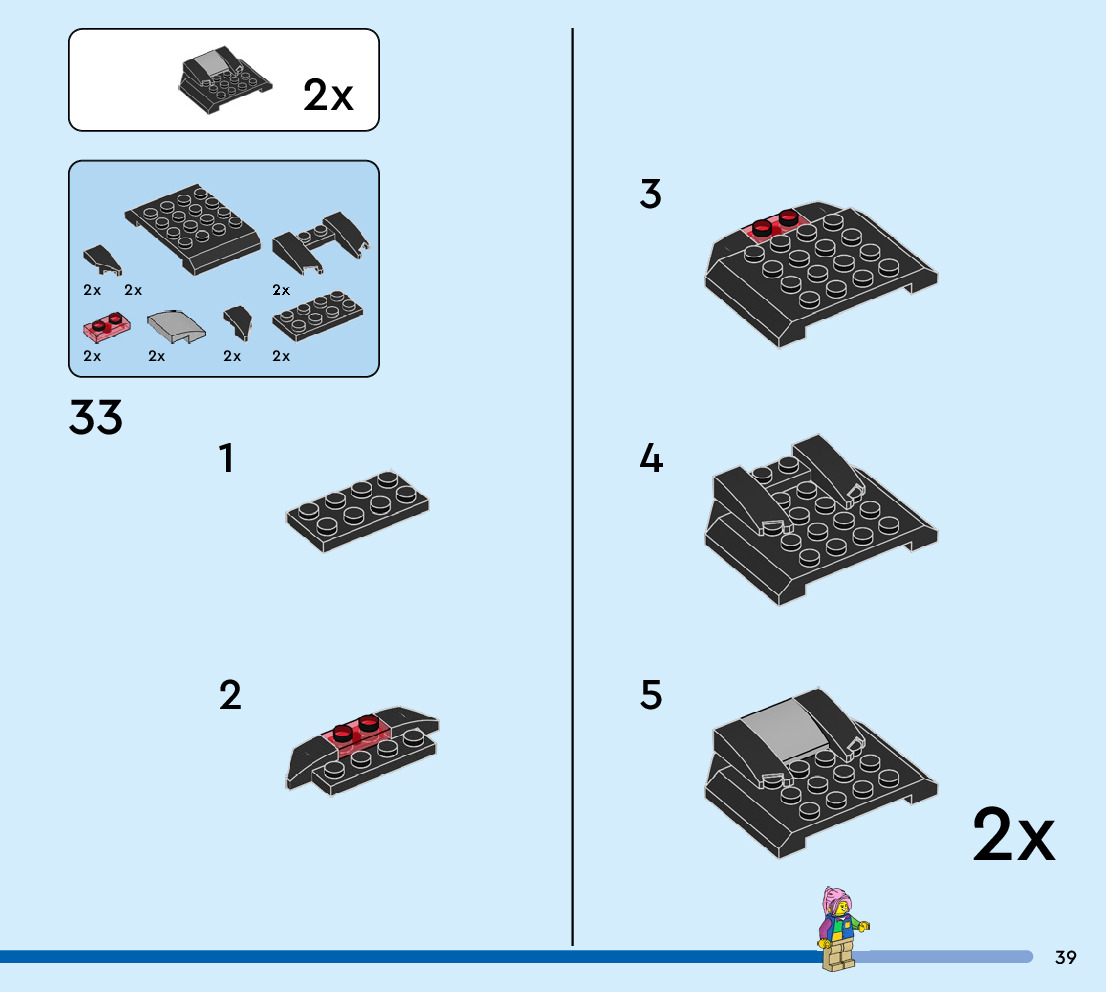 2x

2x 2x 2x

2x 2x 2x 2x

33

1

2

3

4

5

2x

39