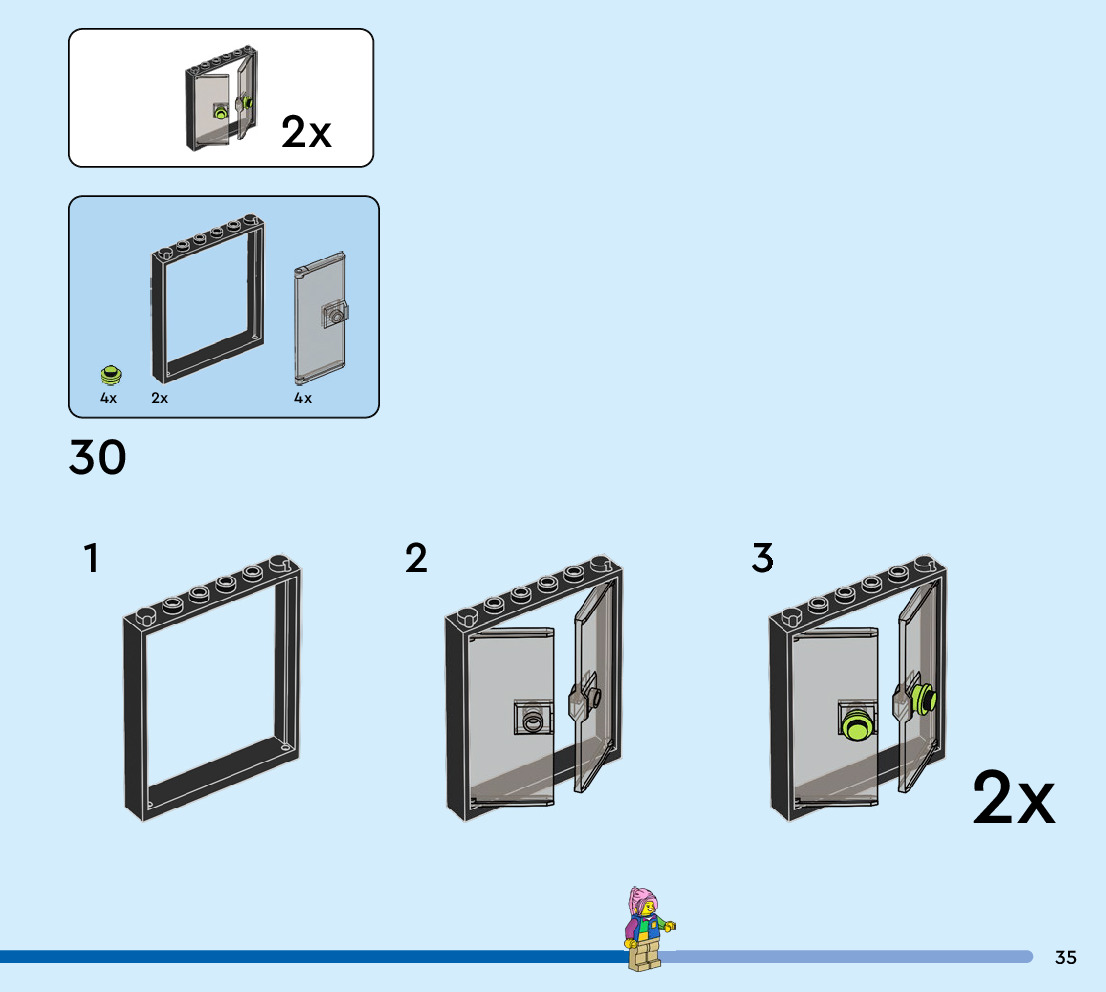 2x

4x 2x 4x

30

1

2

3

2x

35