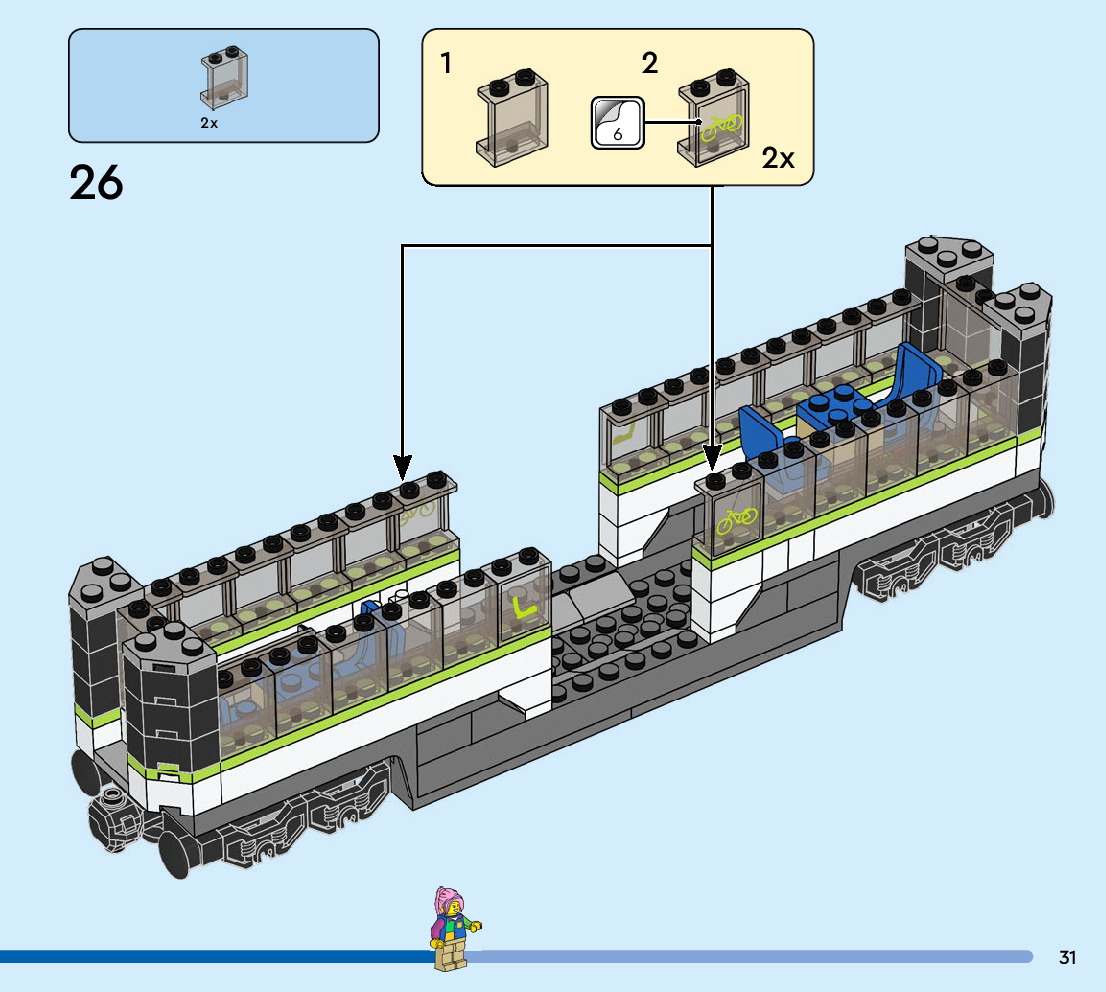 2x

26

1

2

6

2x

31