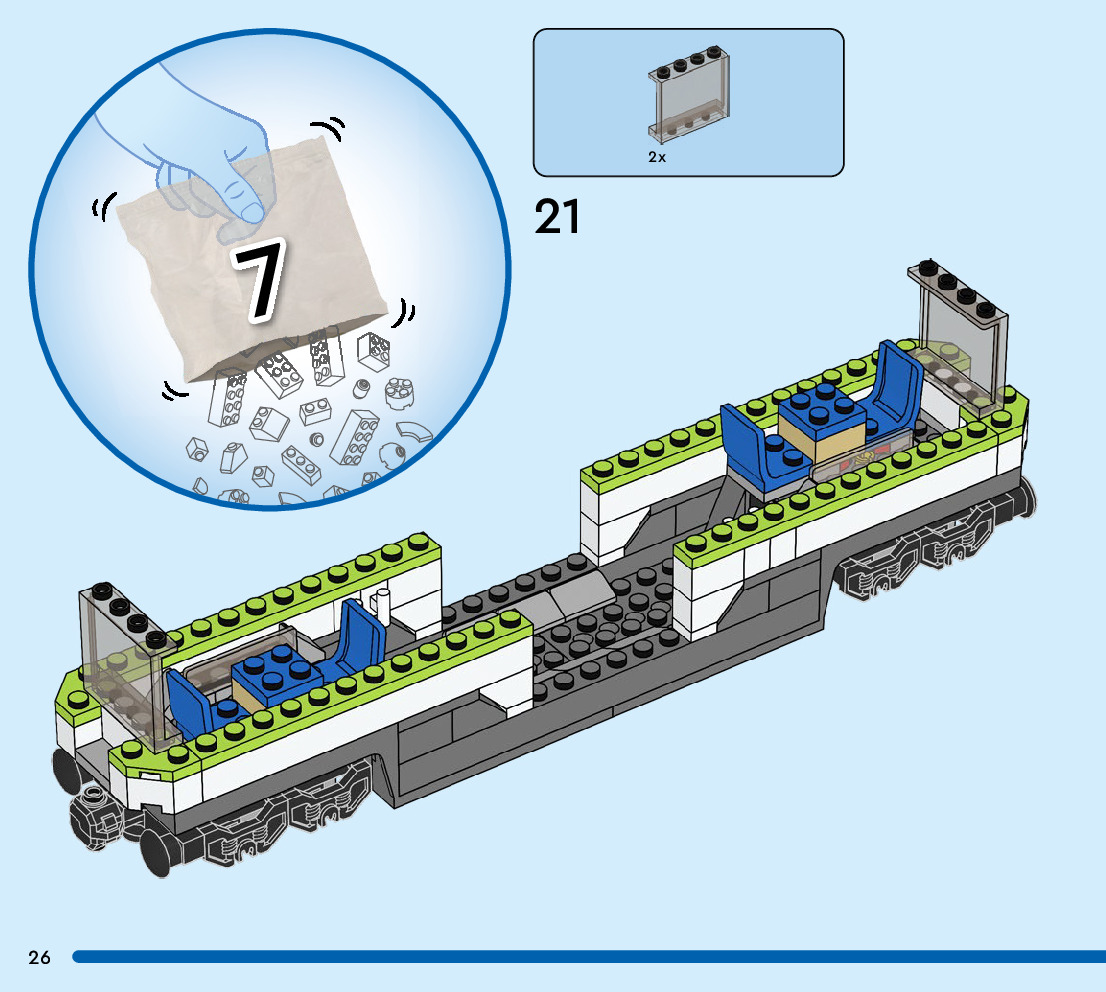 7

2x

21

26