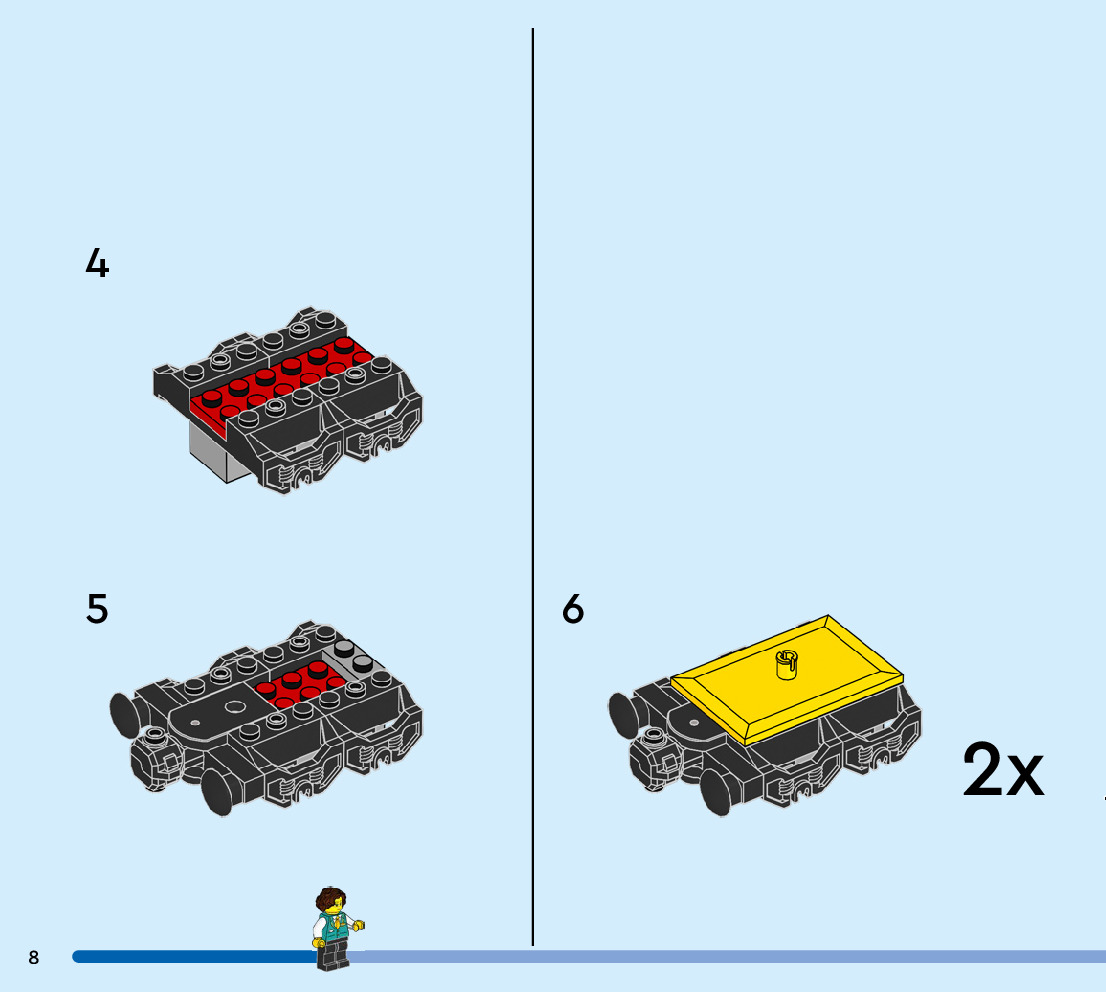 4

5

6

2x

8