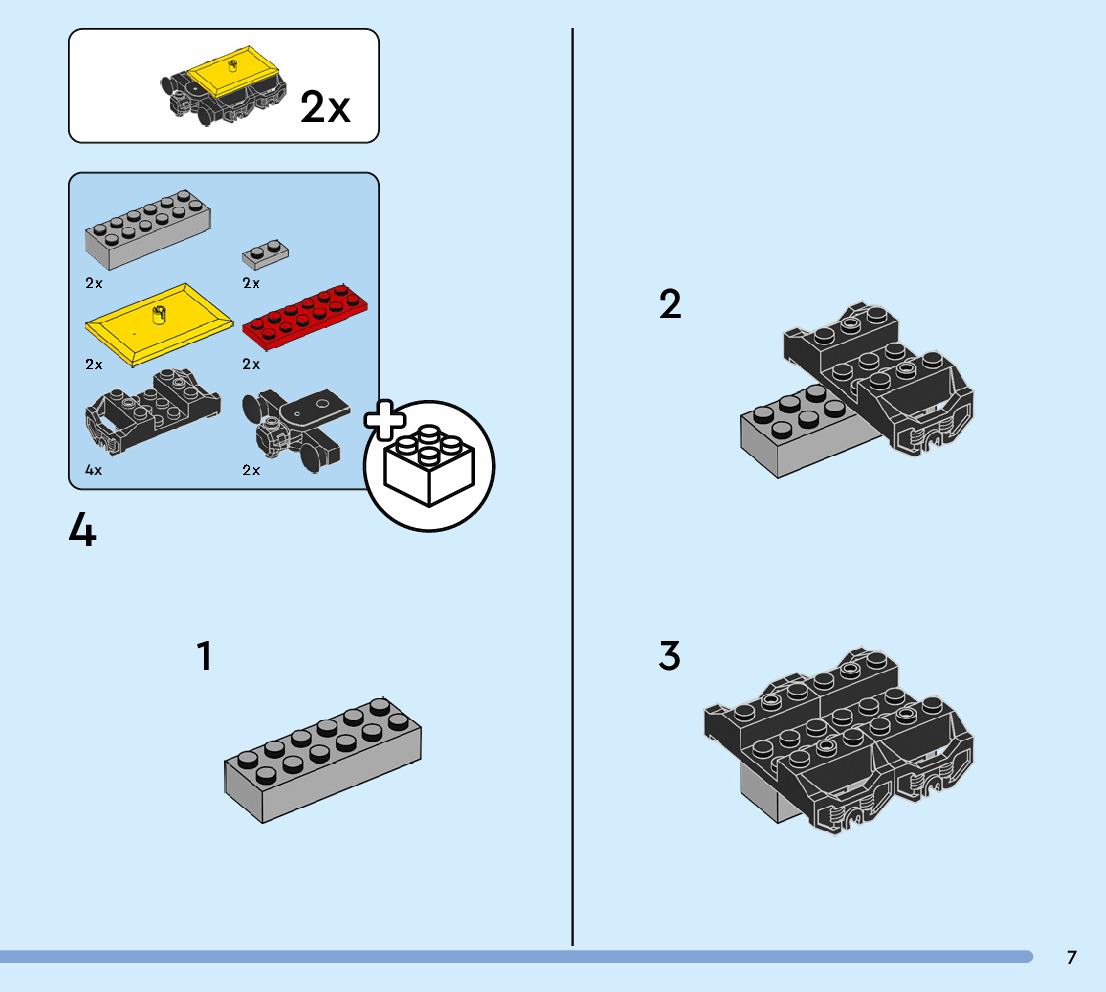 2x

2x
2x
2x
2x
4x
2x

4

1

2

3

7