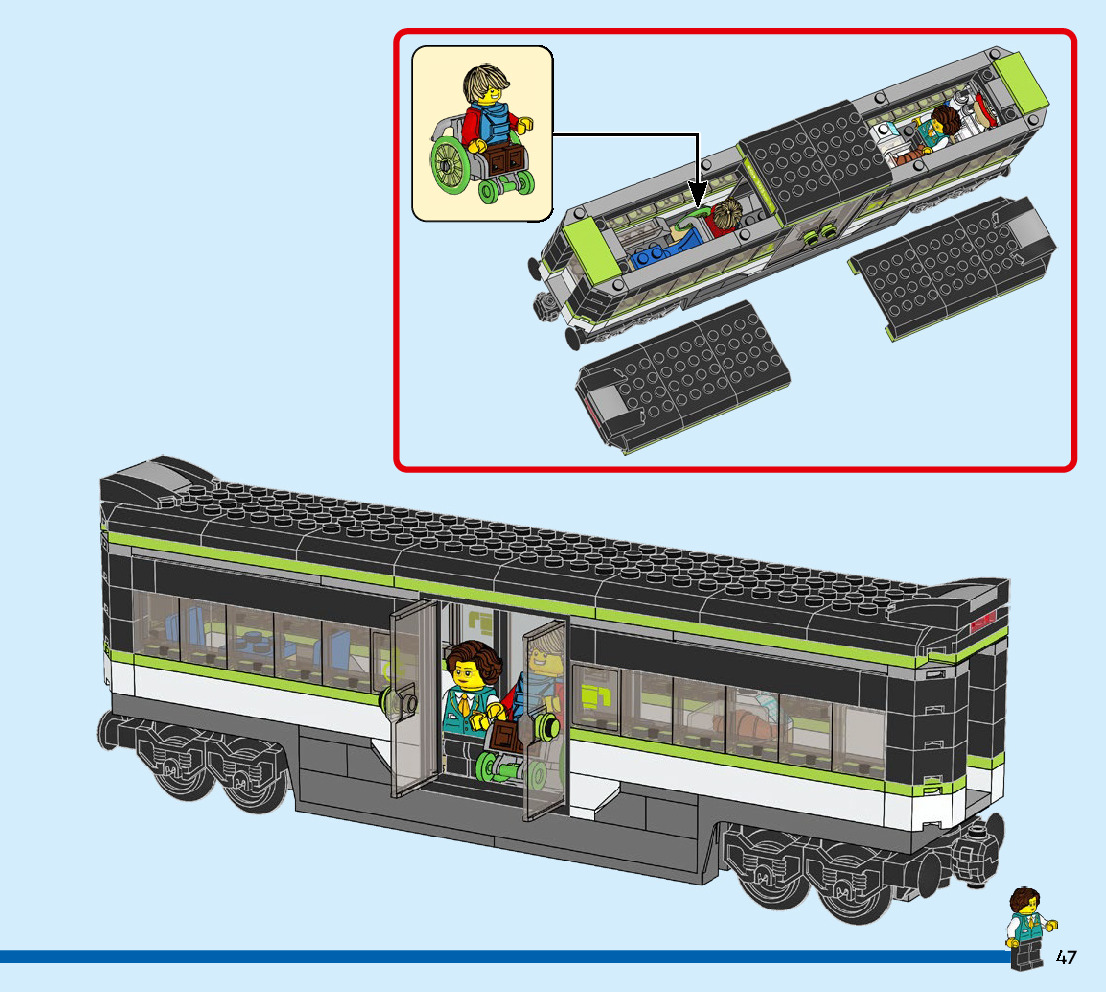 47