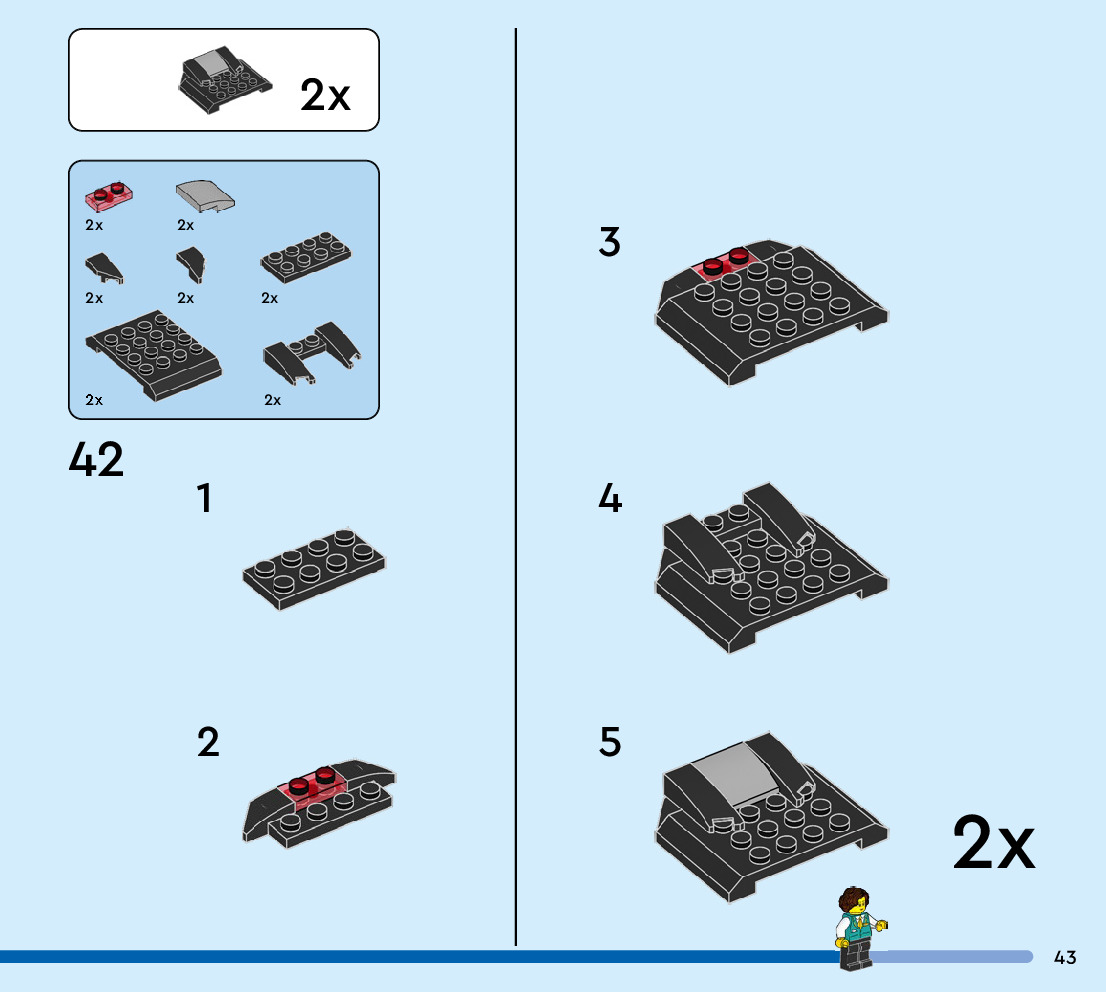 2x

2x
2x
2x
2x
2x
2x
2x

42

1

2

3

4

5

2x

43