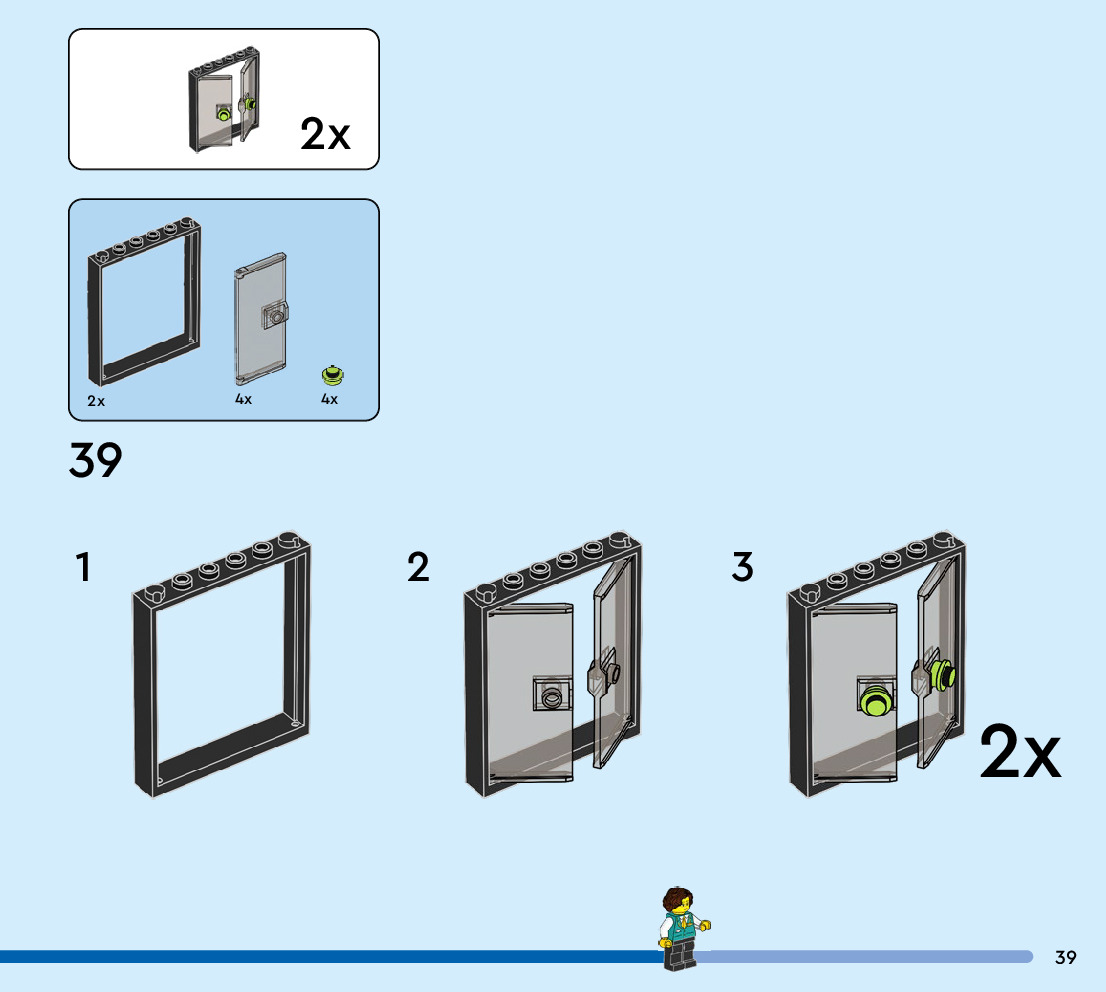 2x

2x
4x
4x

39

1

2

3

2x

39