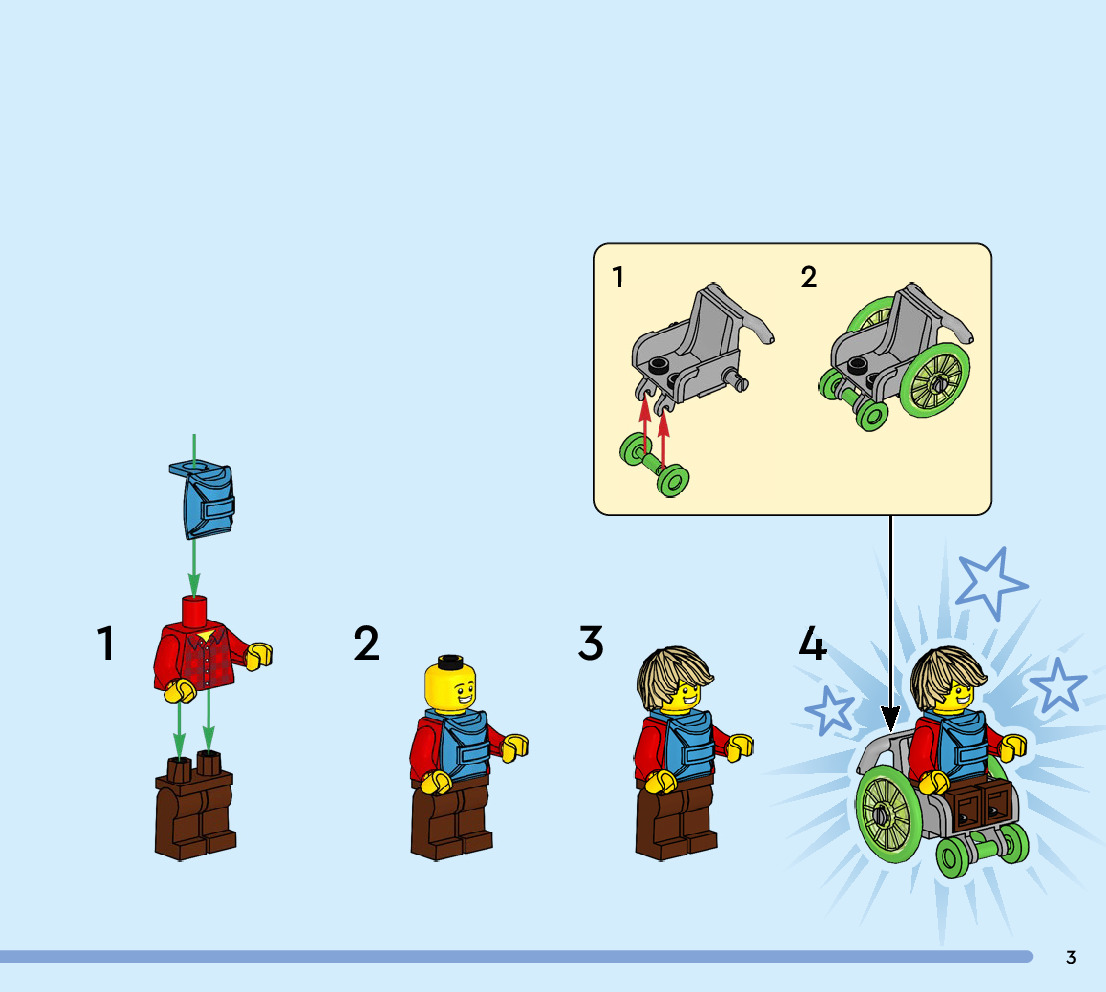 1
2
1
2
3
4
3