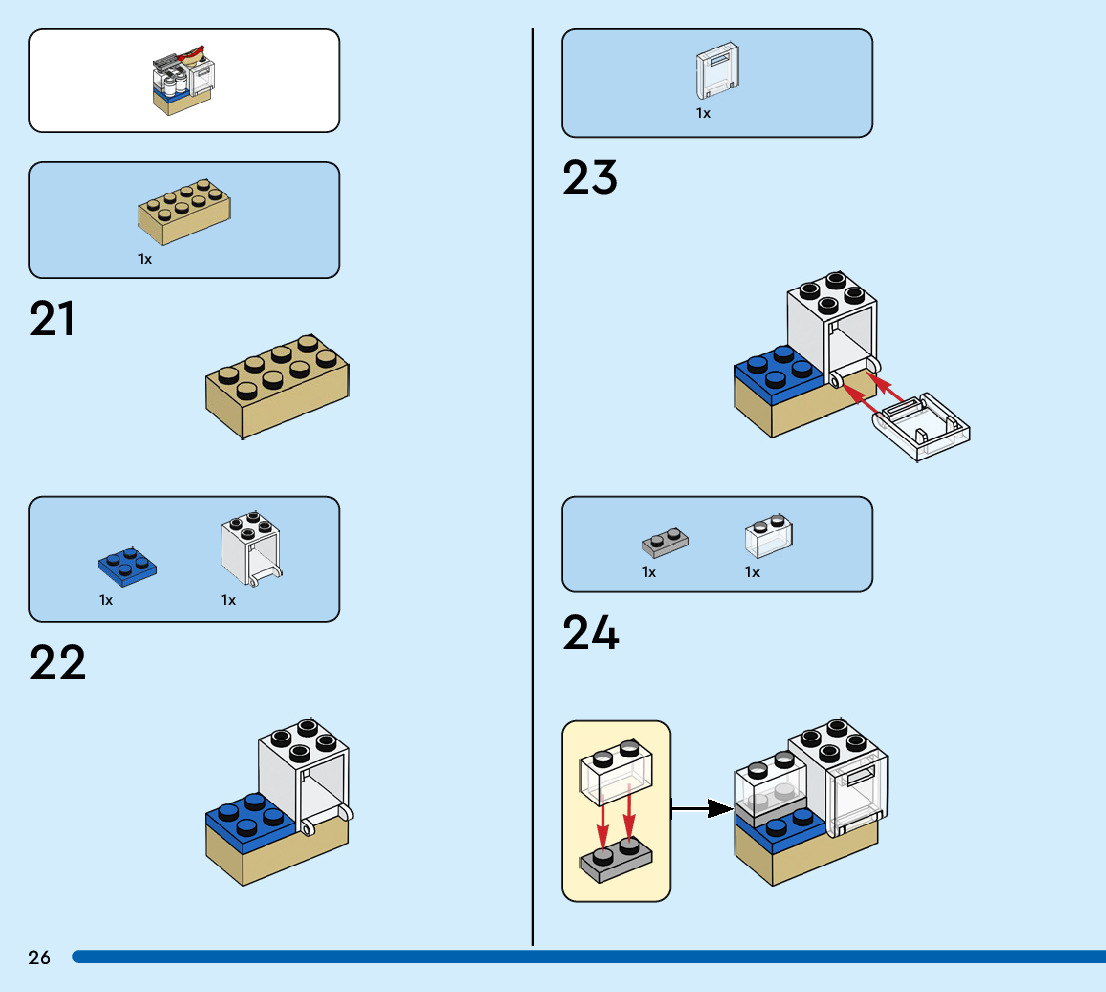 1x

21

1x

1x

22

1x

23

1x

1x

24

26