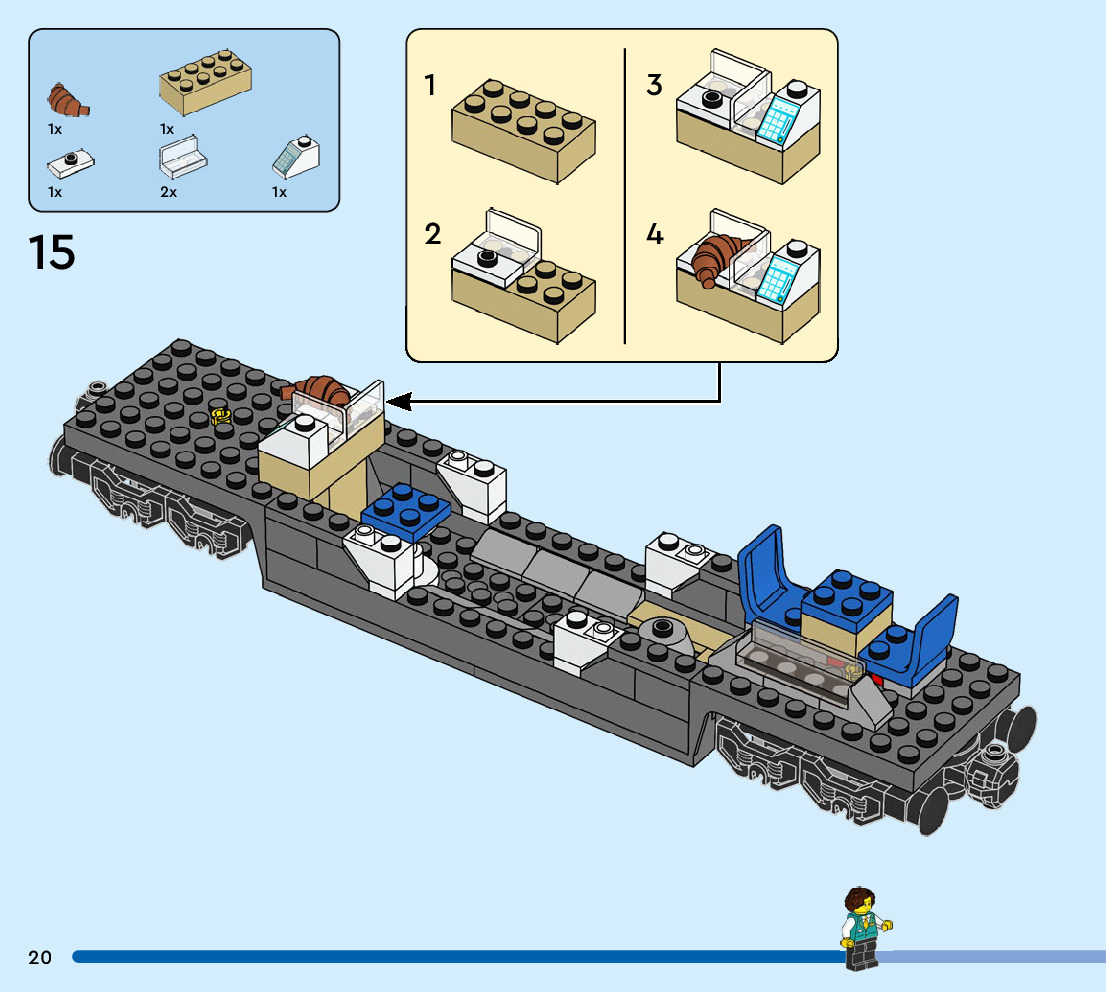 1x
1x
1x
2x
1x

15

1
2
3
4

20