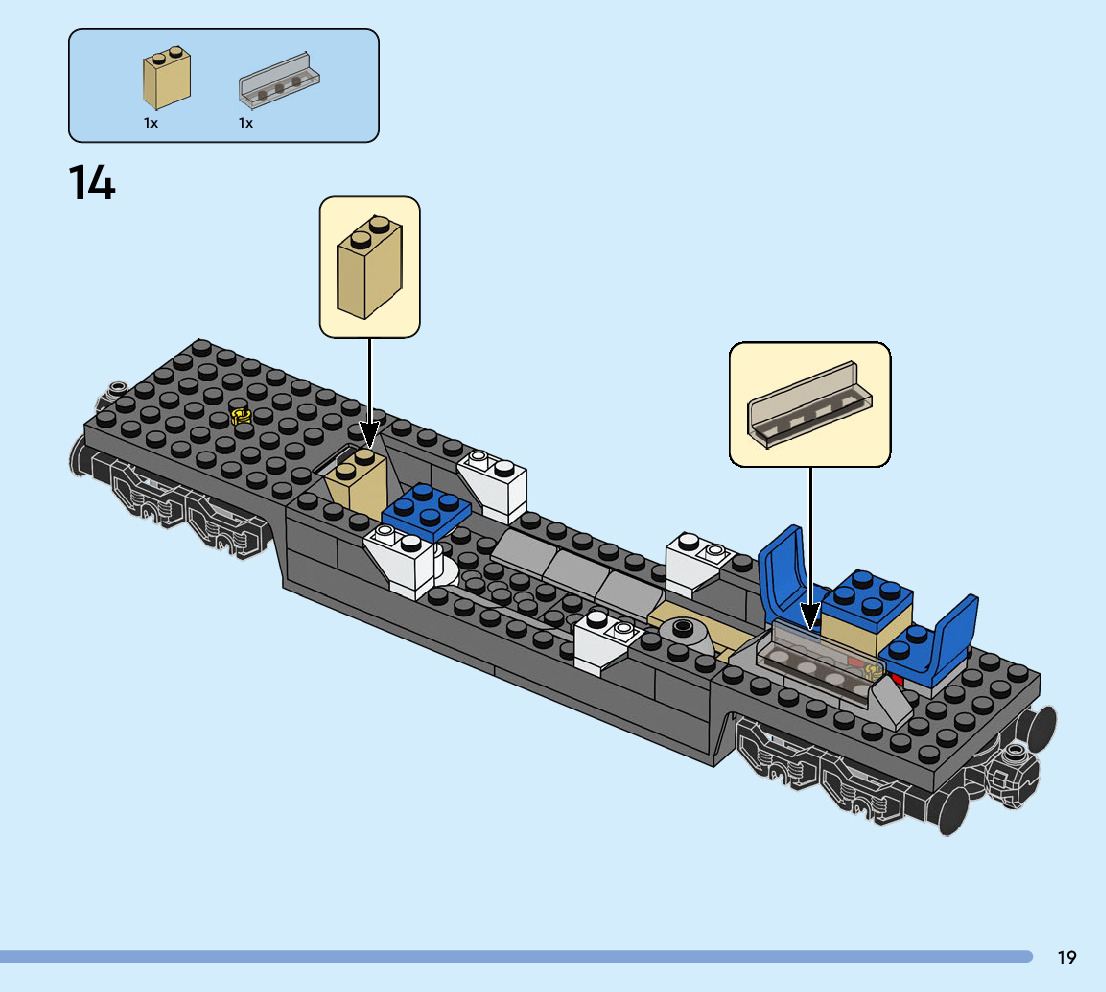 1x
1x

14

19