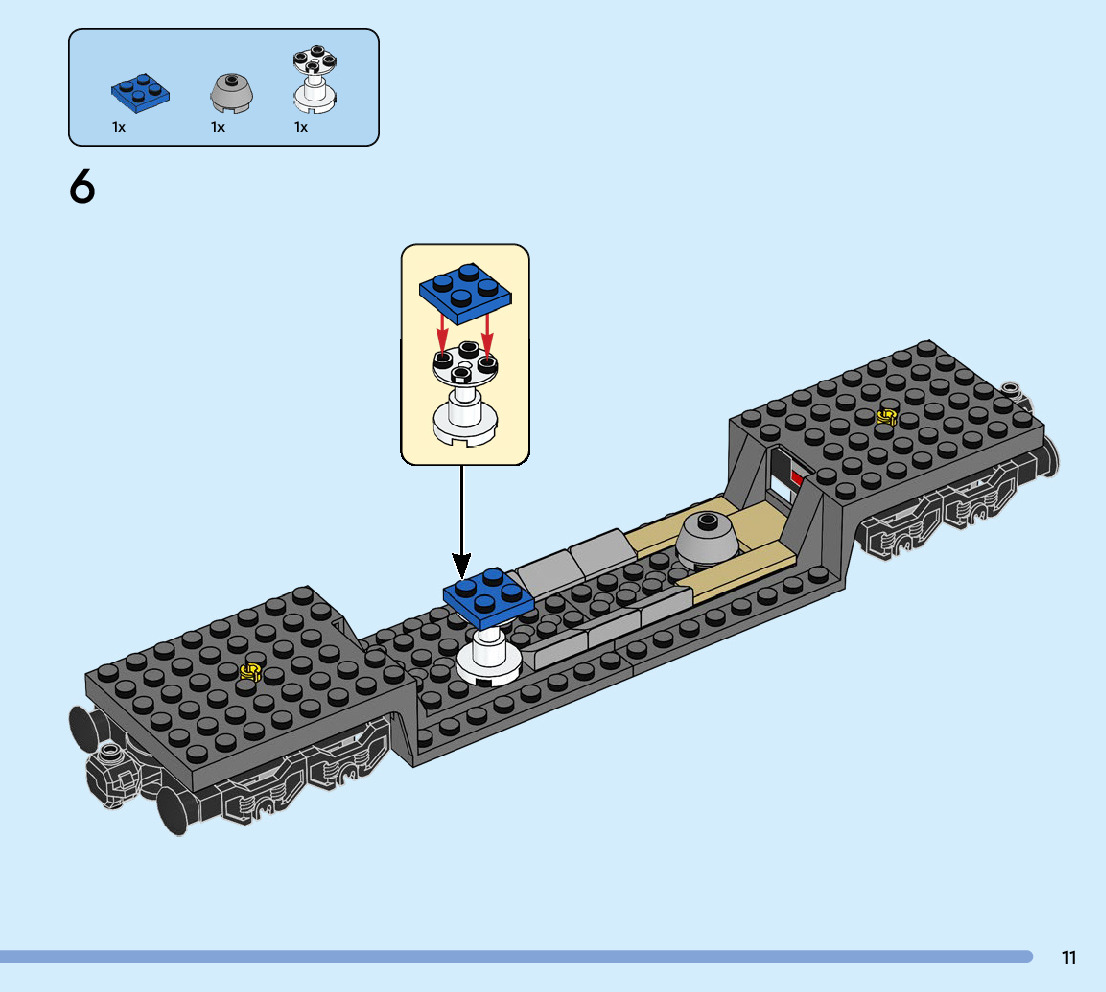 1x
1x
1x

6

11