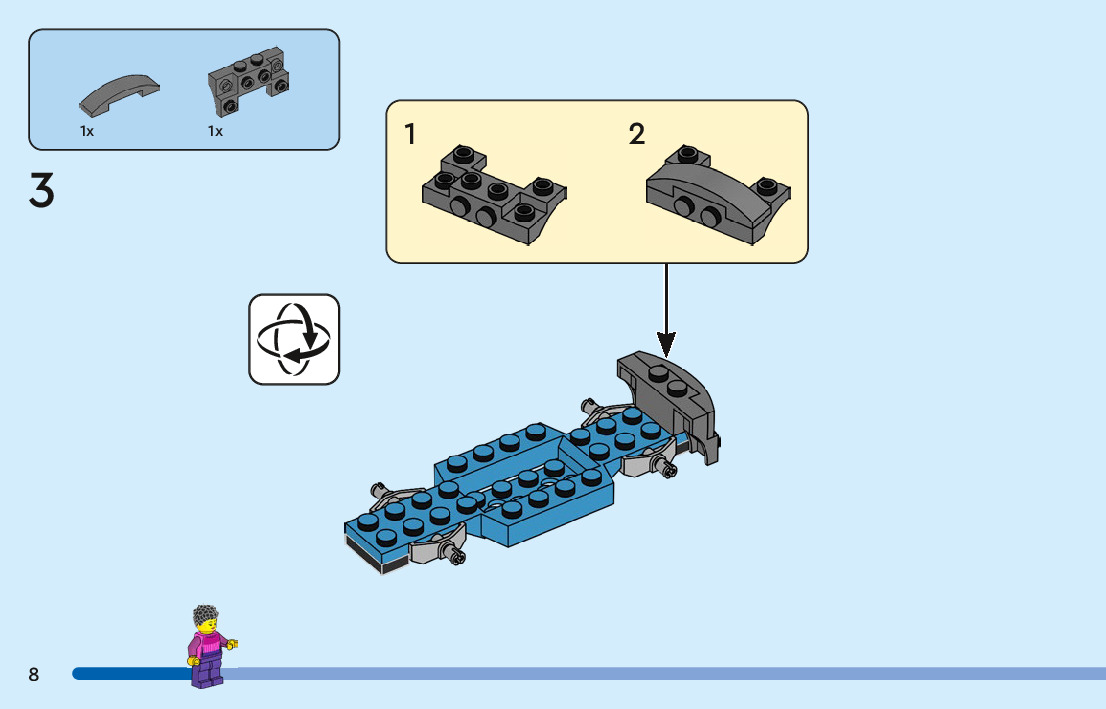 1x 1x

3

1 2

8