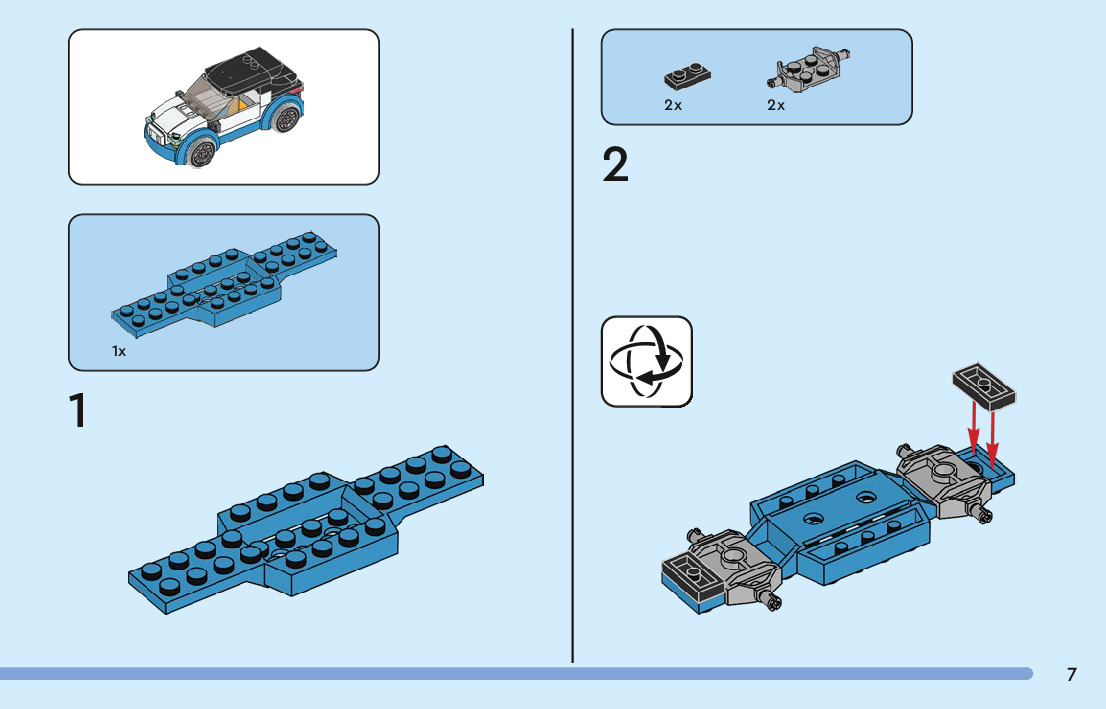 1x

1

2x 2x

2

7