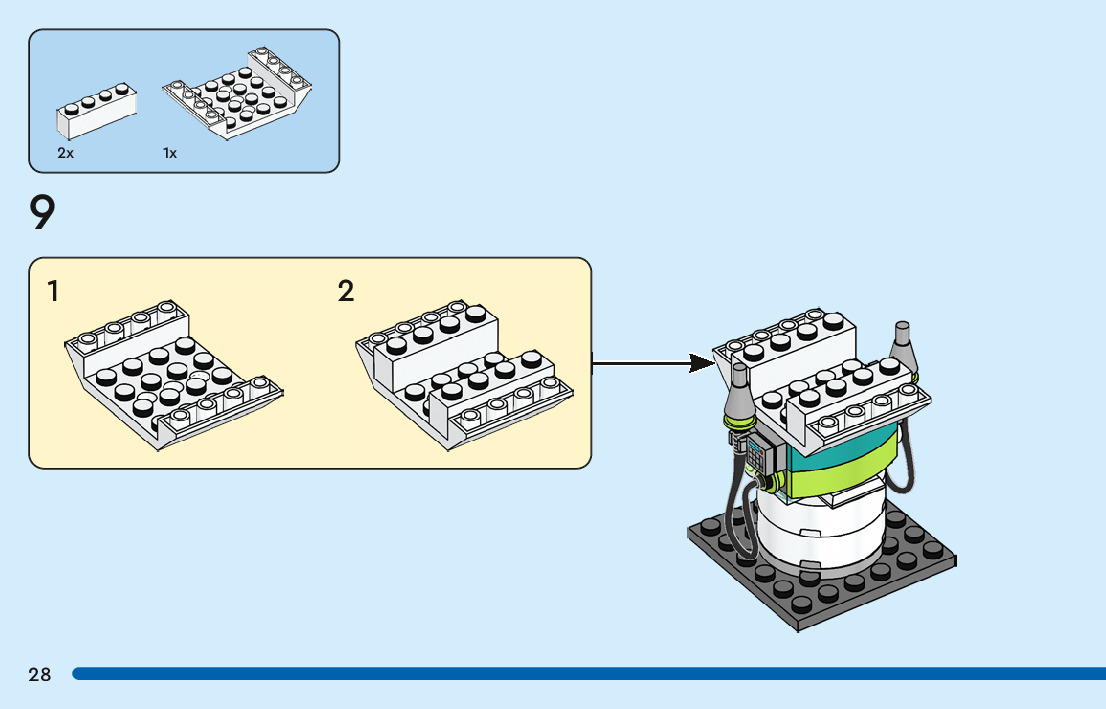 2x

1x

9

1

2

28