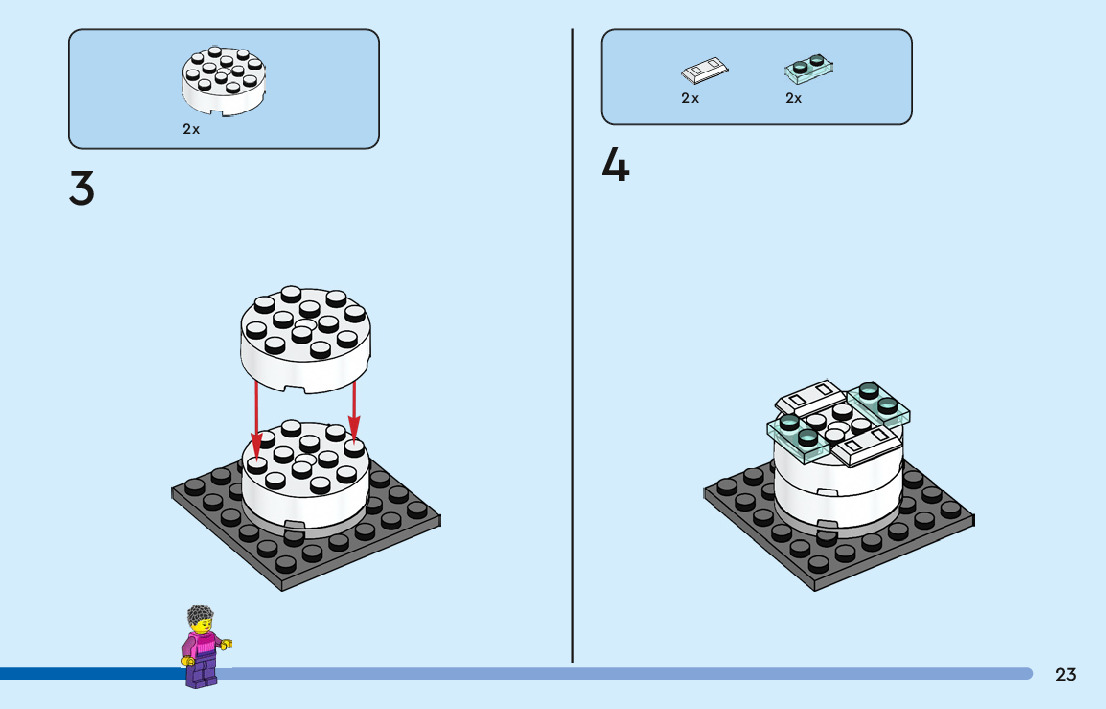 2x

3

2x
2x

4

23