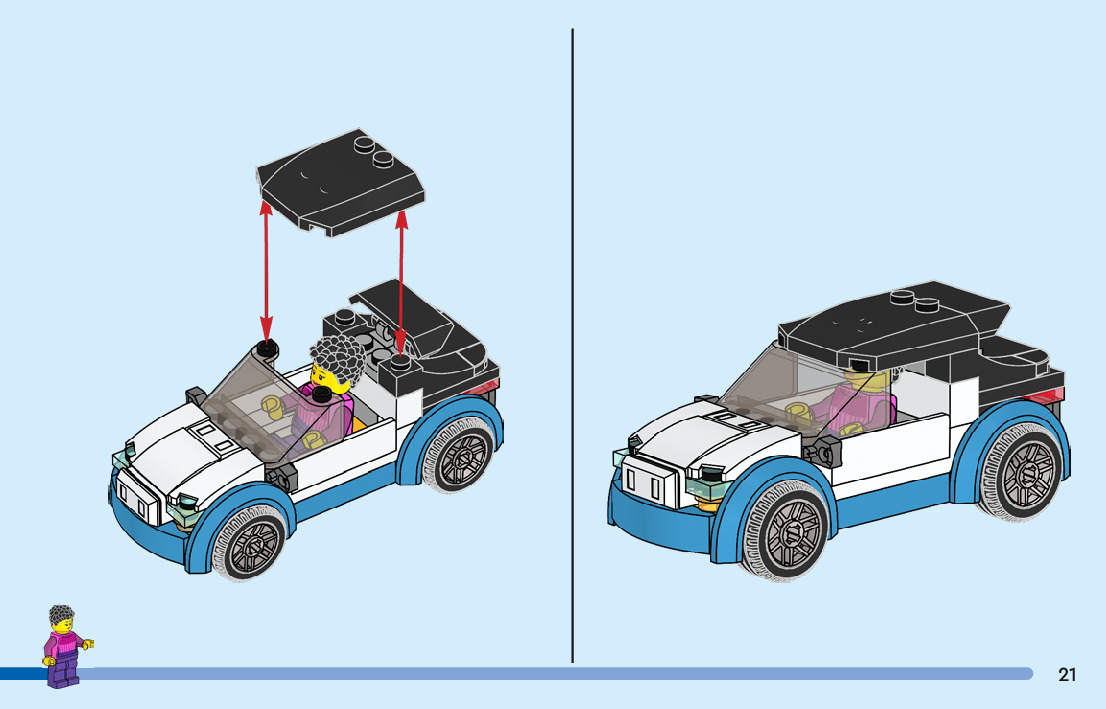 21