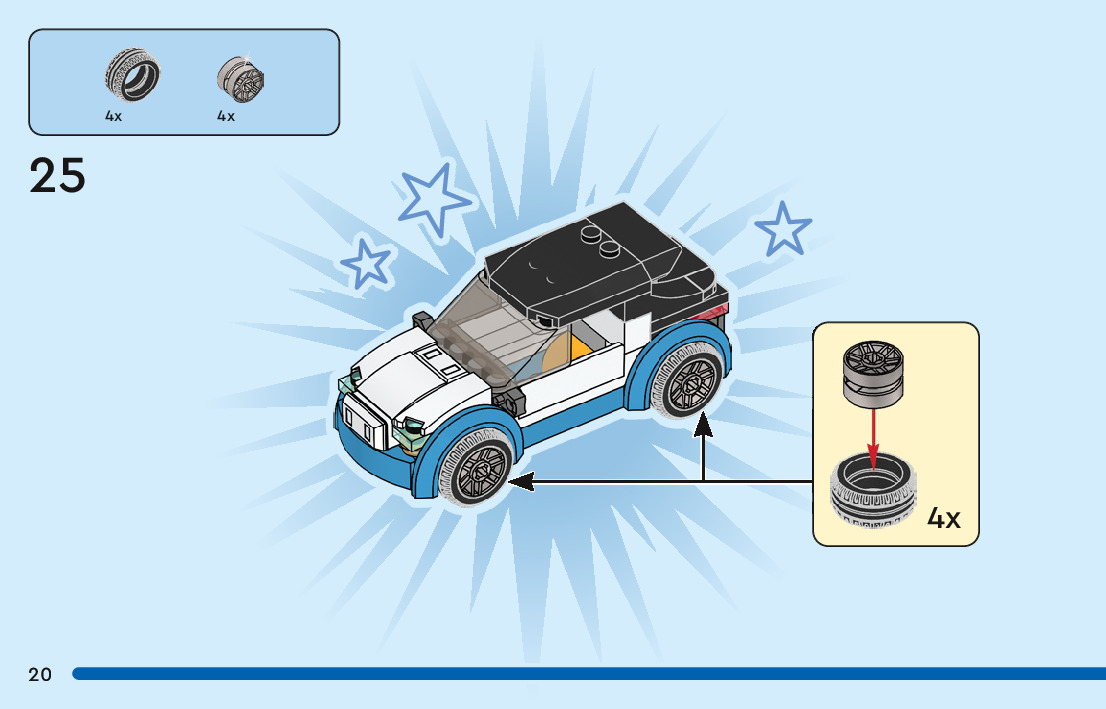 4x 4x

25

4x

20