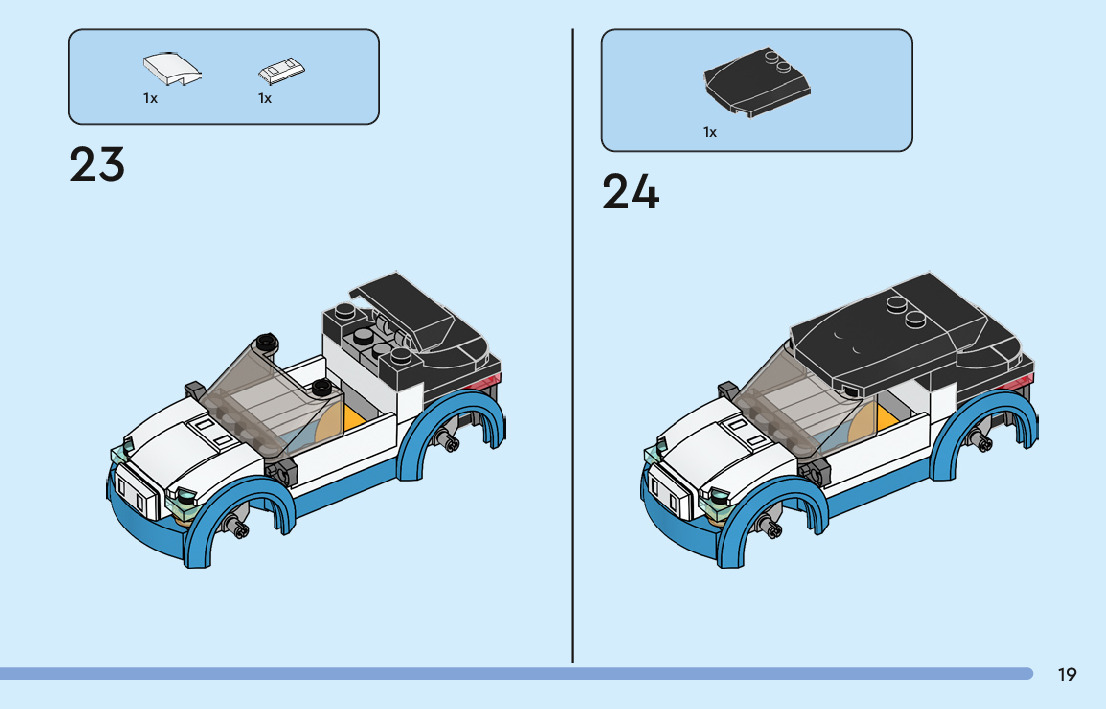 1x 1x

23

1x

24

19