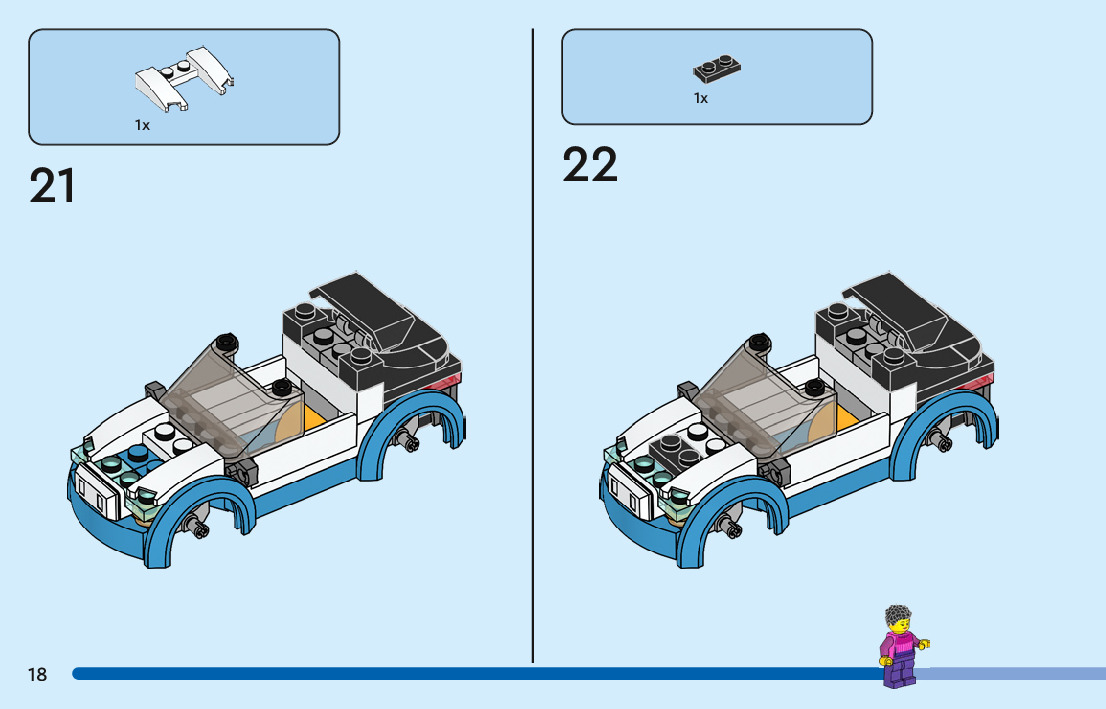 1x

21

1x

22

18