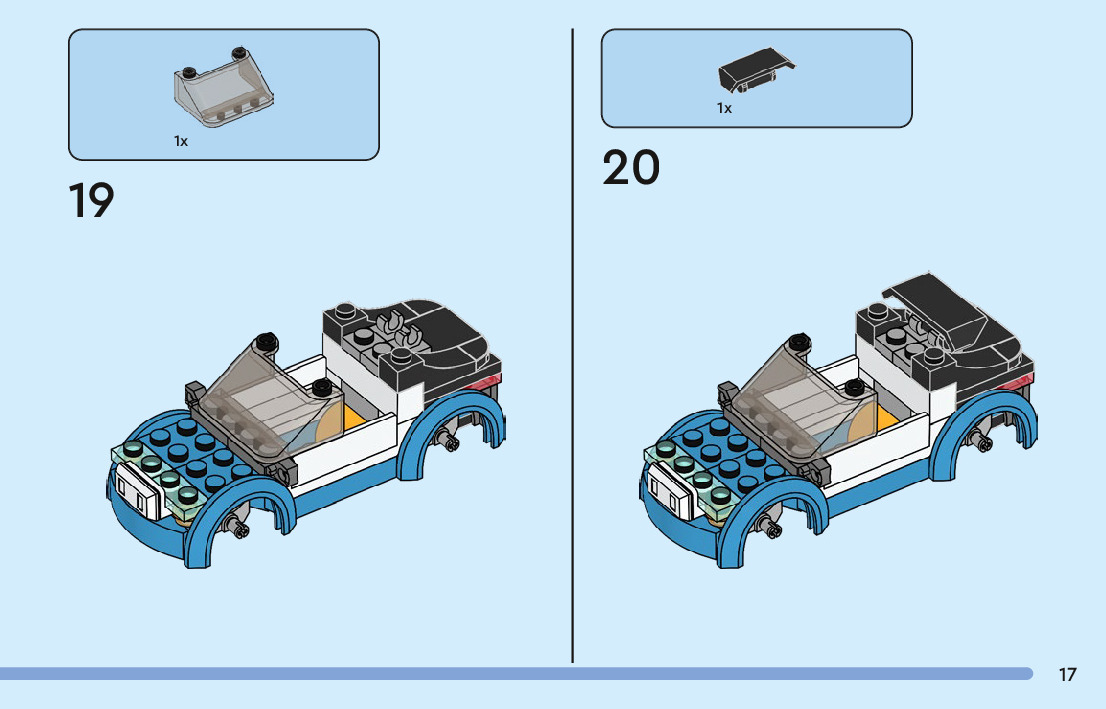 1x

19

1x

20

17