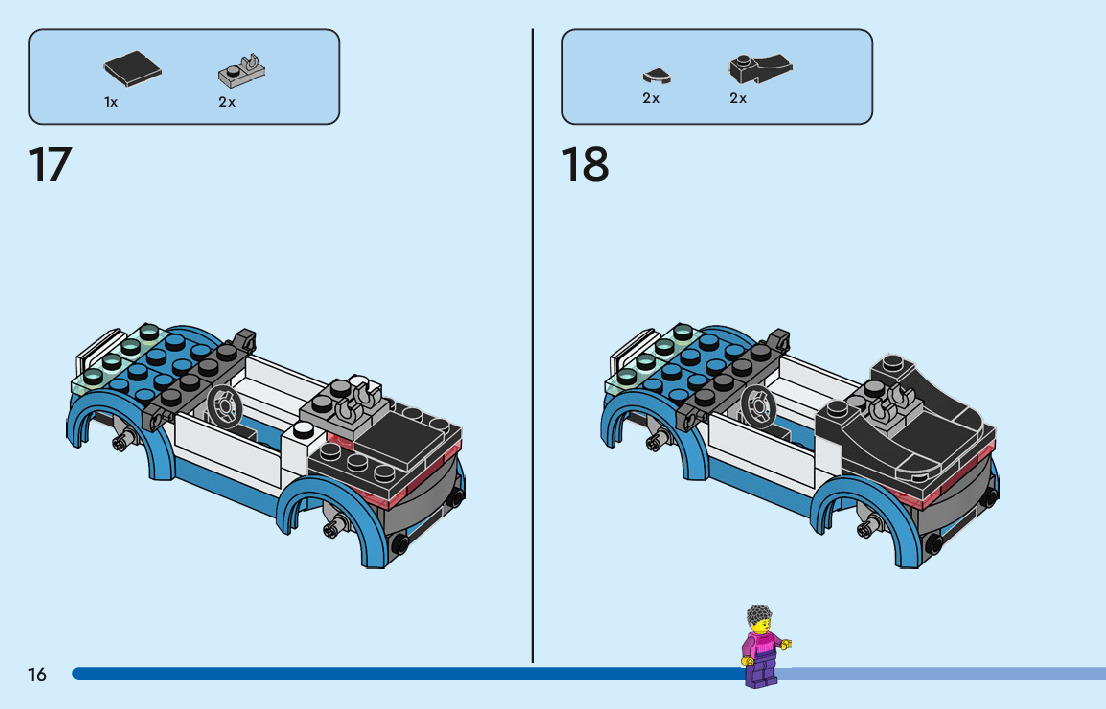 1x
2x

17

2x
2x

18

16