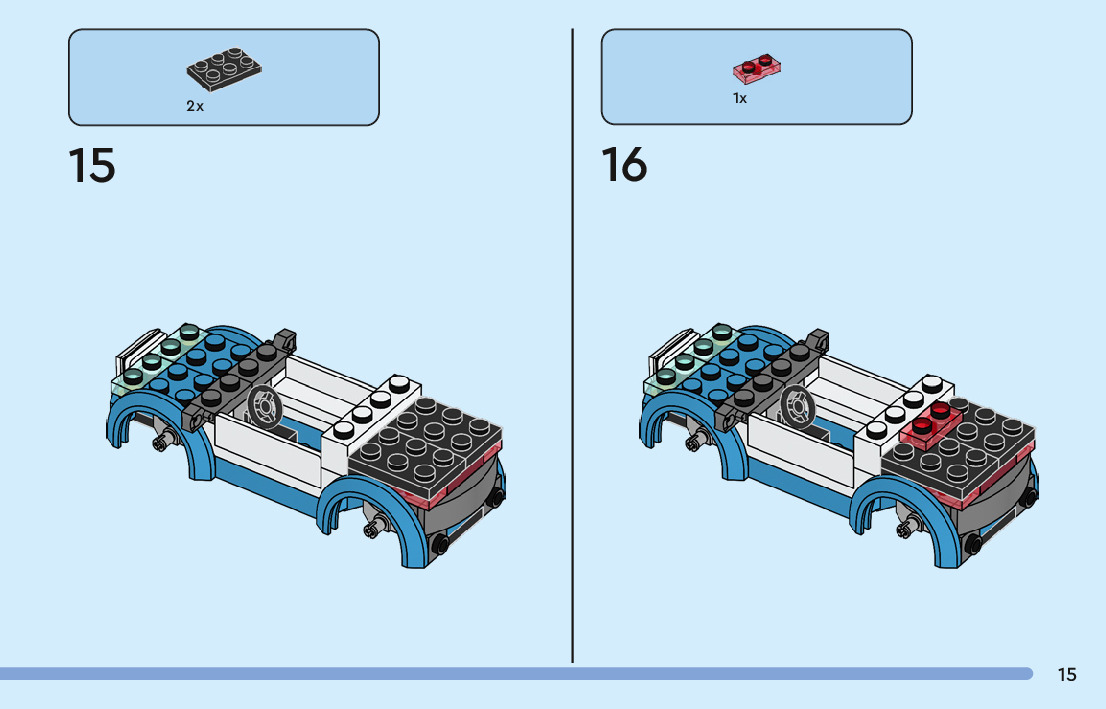 2x

15

1x

16

15