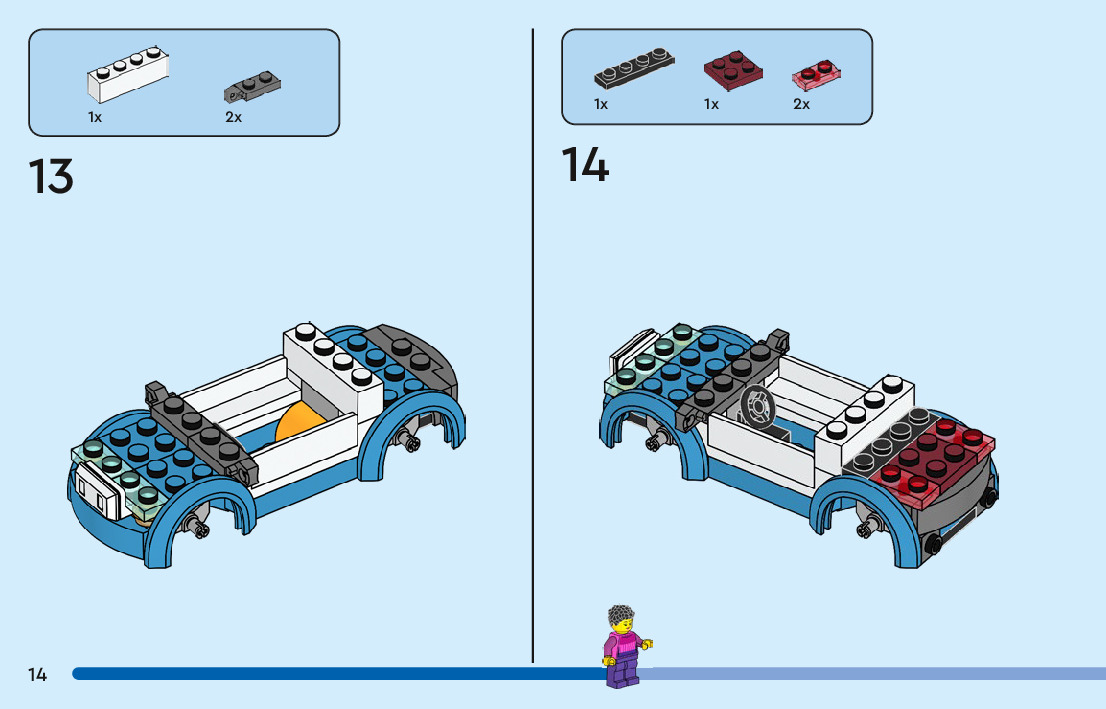 1x
2x

13

1x
1x
2x

14

14