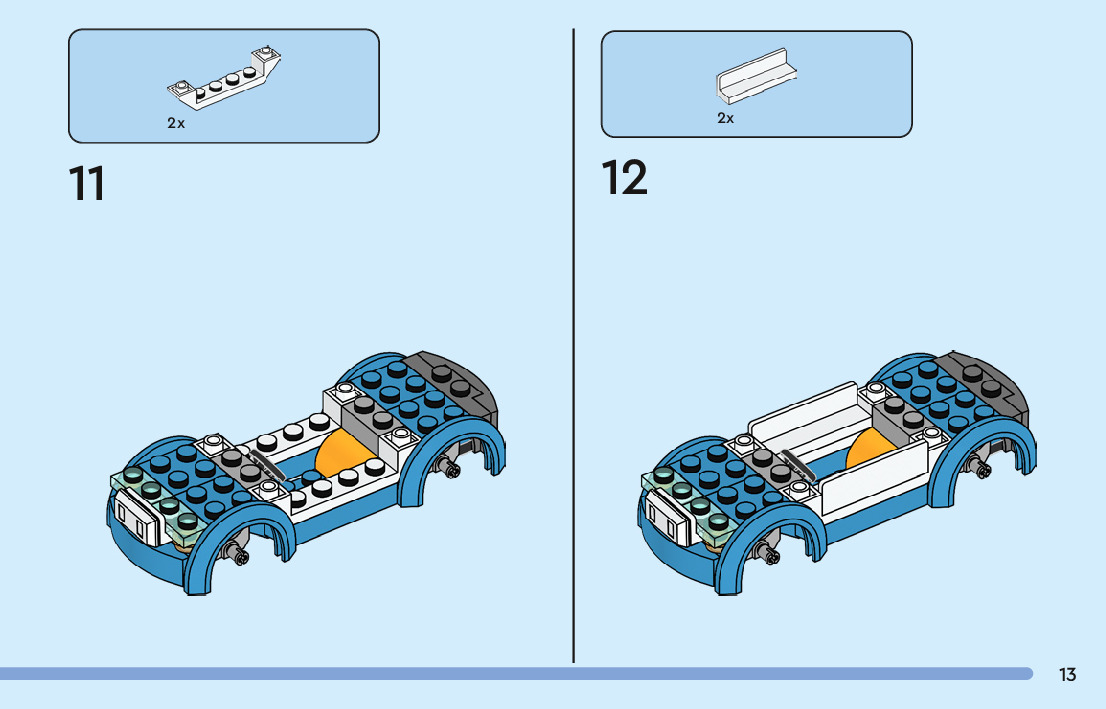 2x

11

2x

12

13