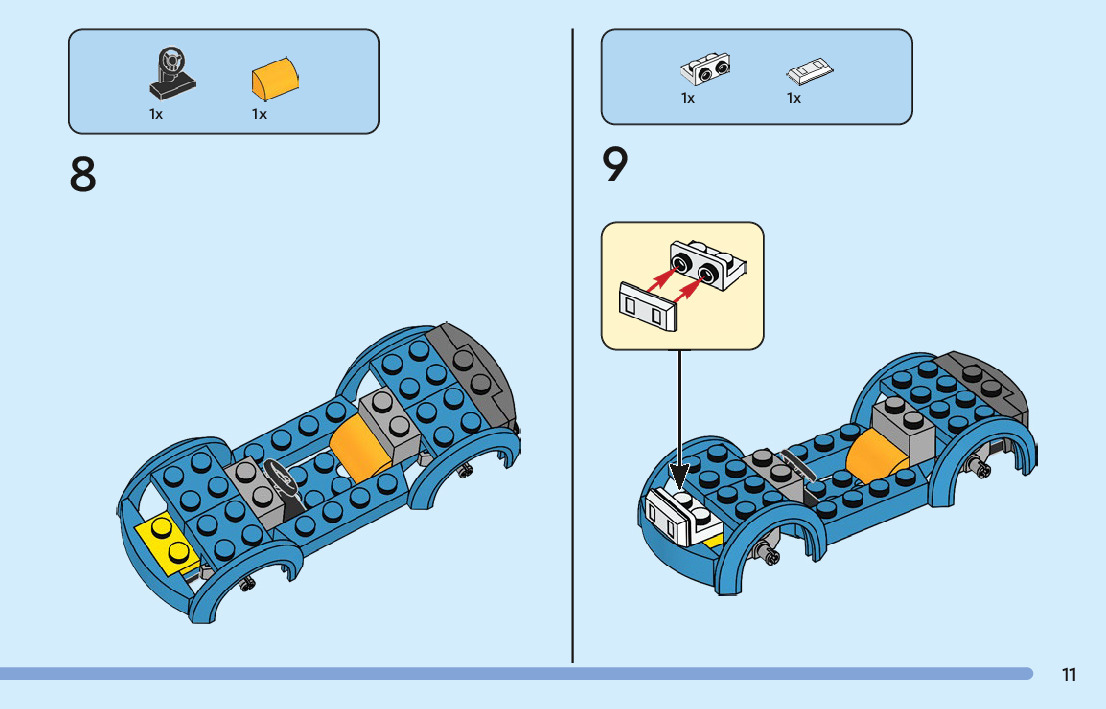 1x 1x

8

1x 1x

9

11