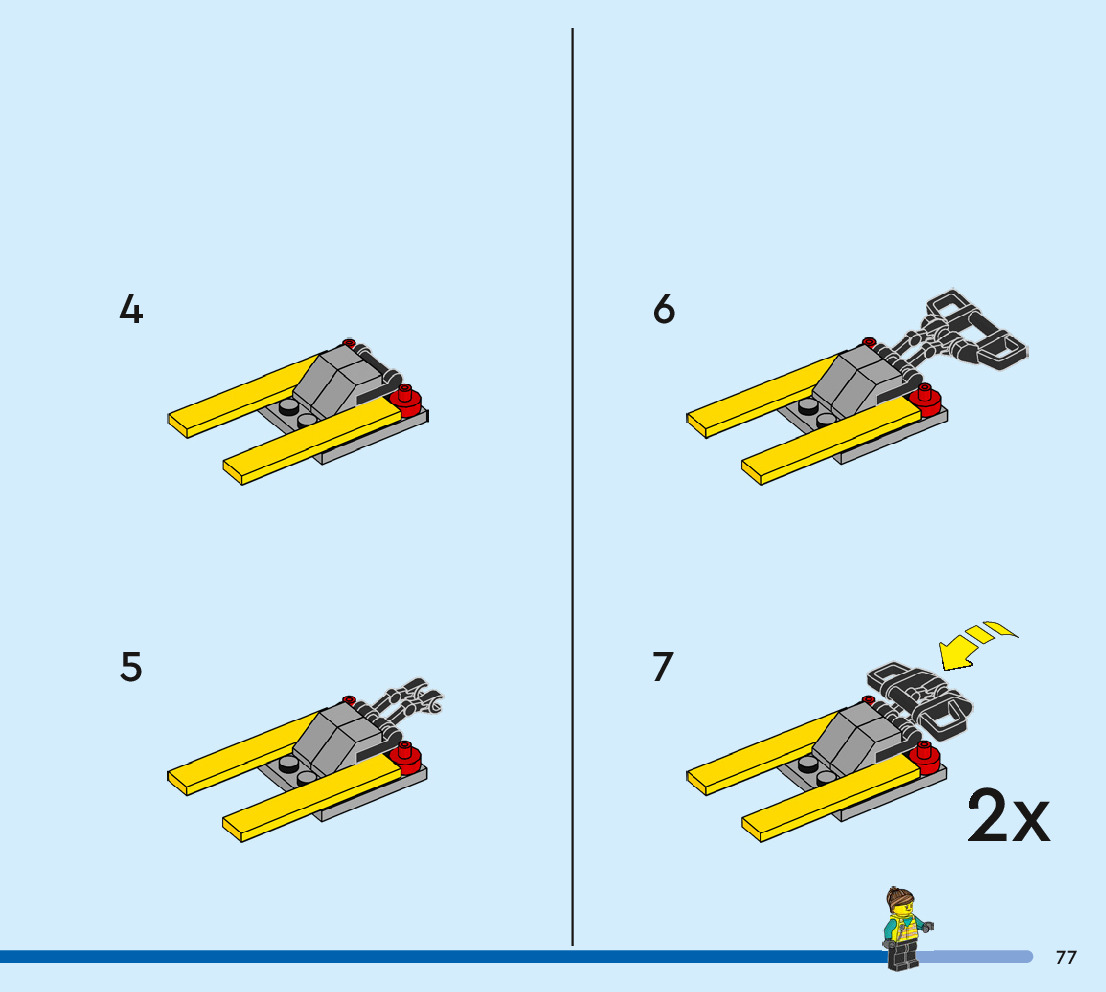 4

5

6

7

2x

77