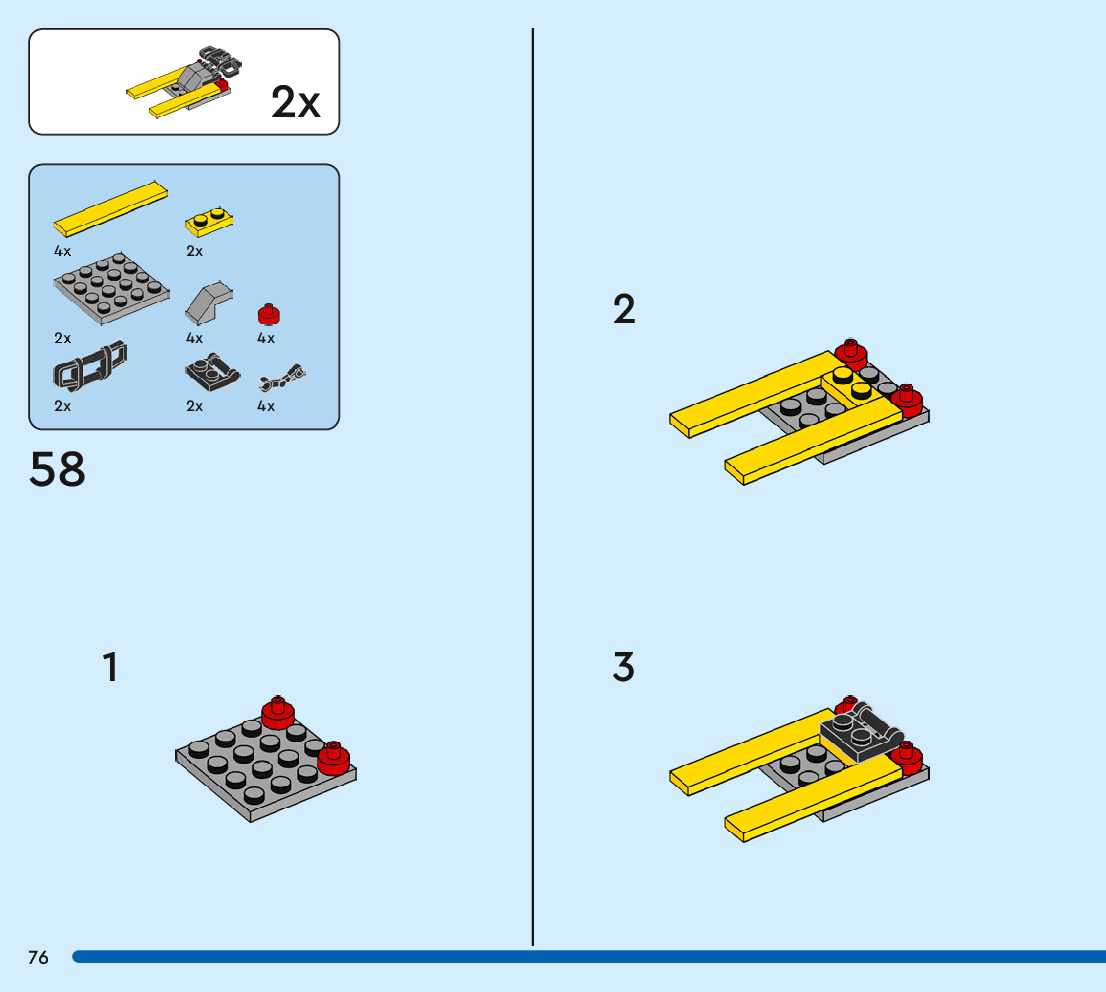 2x

4x
2x
2x
4x
4x
2x
2x
4x

58

1

2

3

76