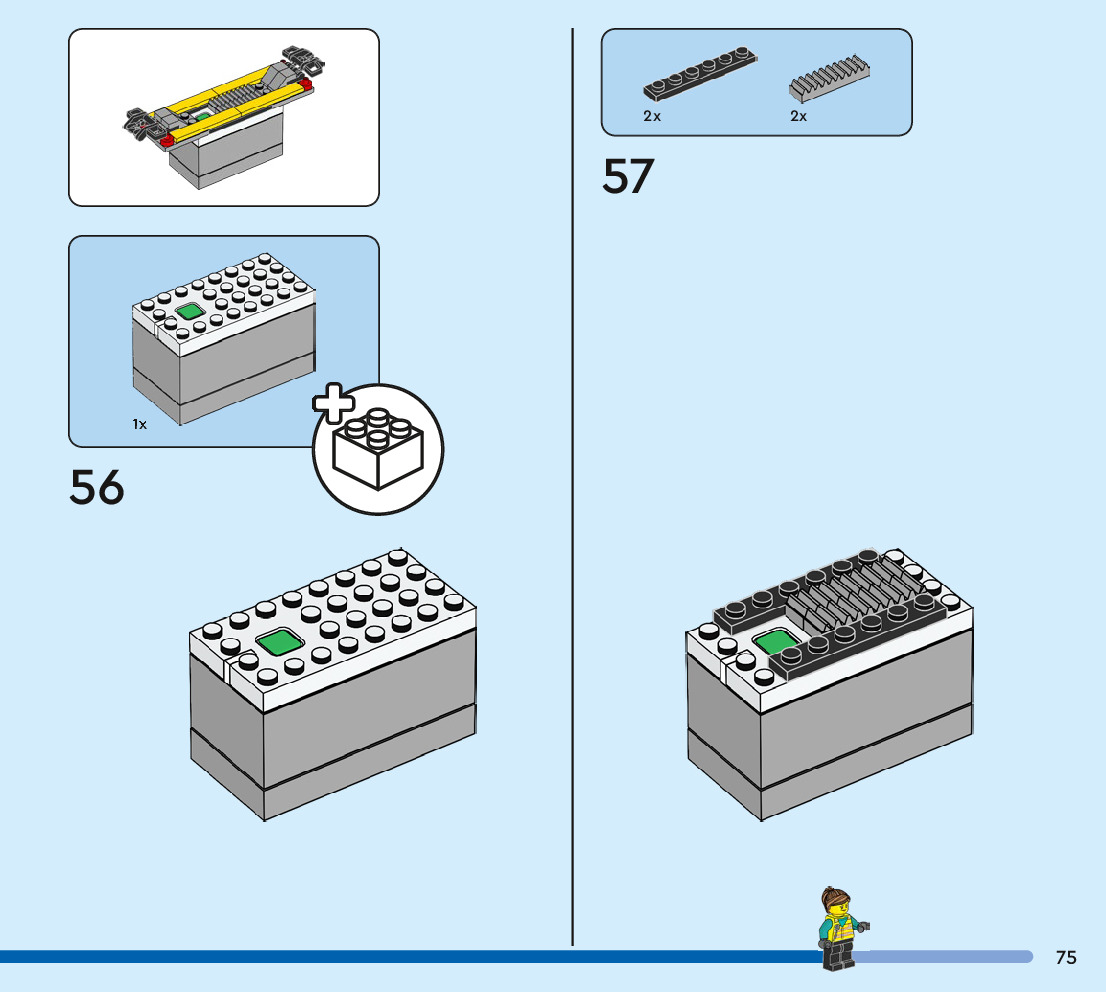 1x

56

2x 2x

57

75