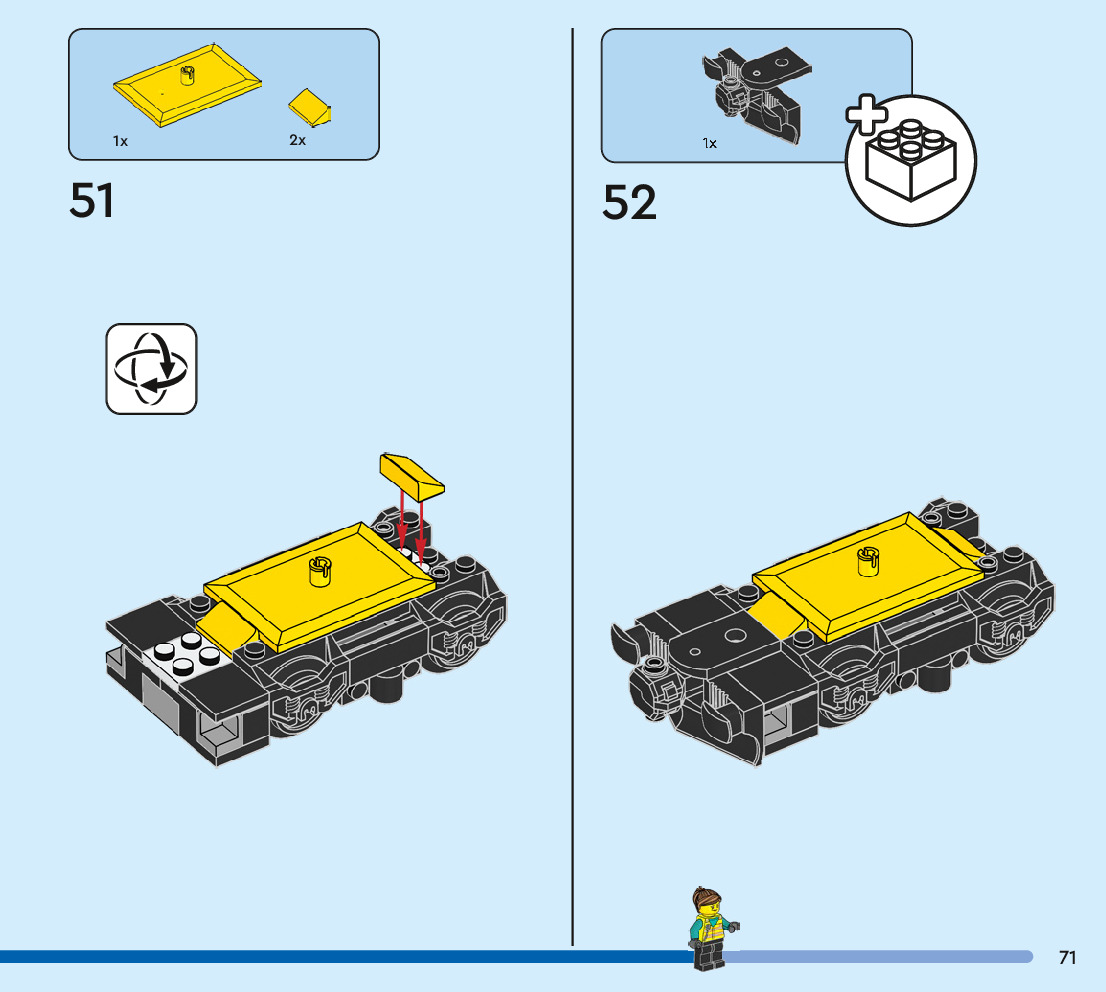 1x

2x

51

1x

52

71