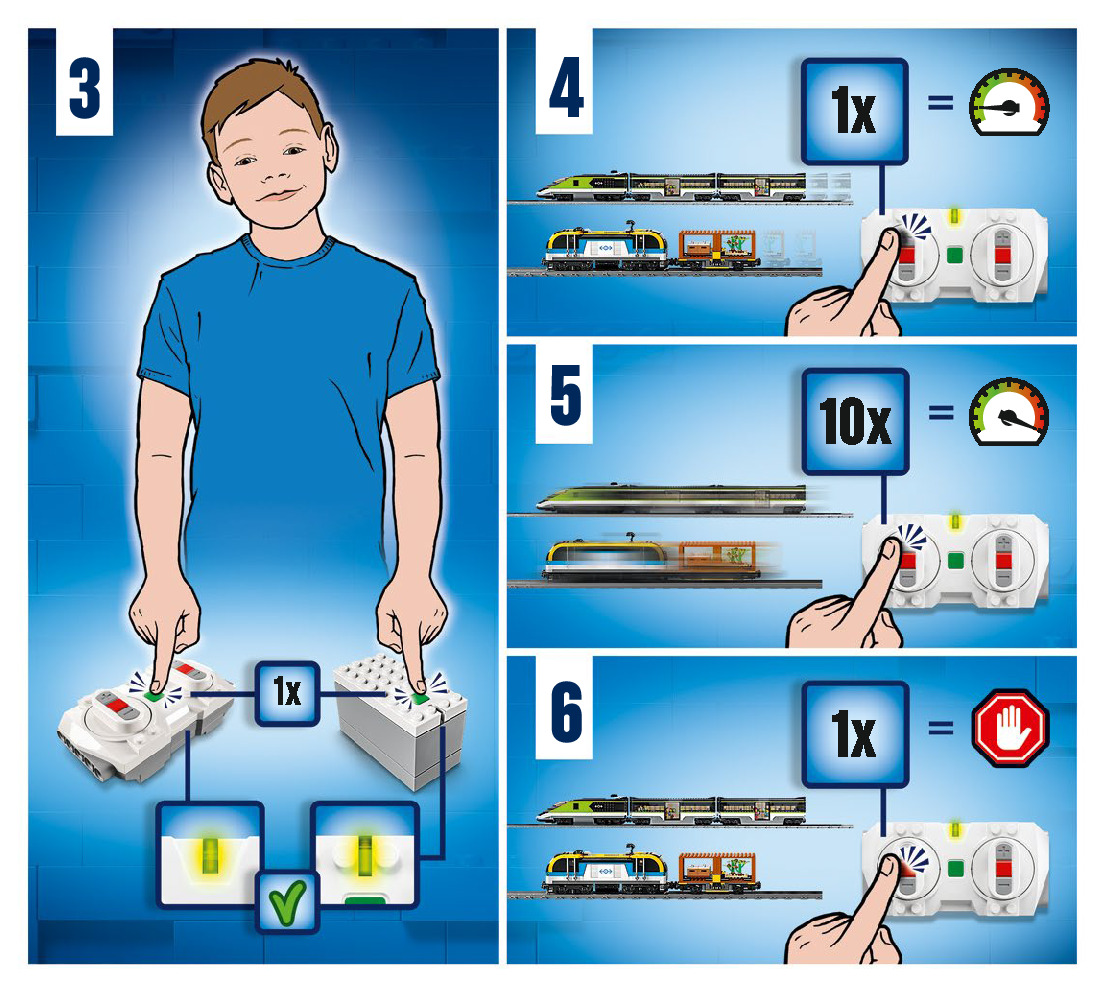 3

1x

4

1x =

5

10x =

6

1x =