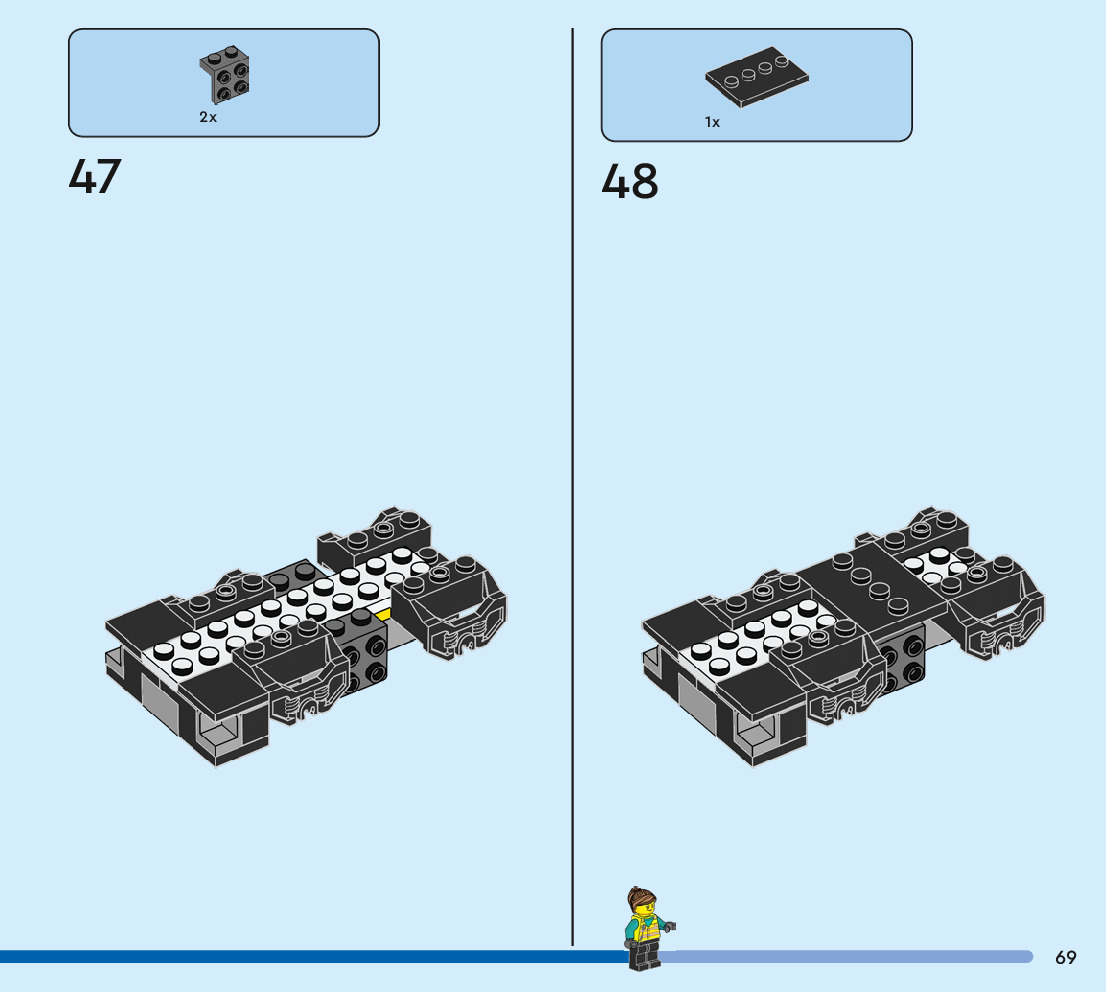 2x

47

1x

48

69