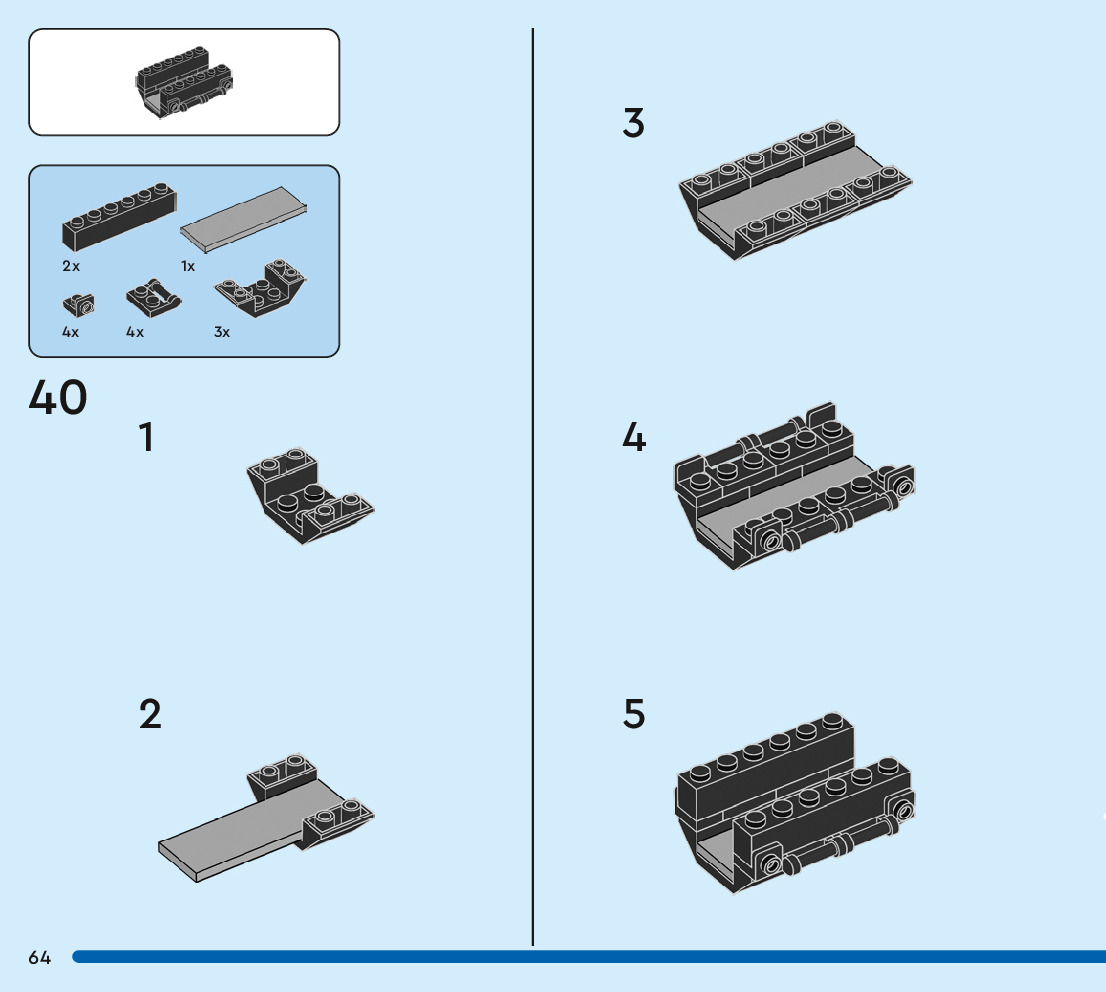 2x
1x
4x
4x
3x
40
1
2
3
4
5
64